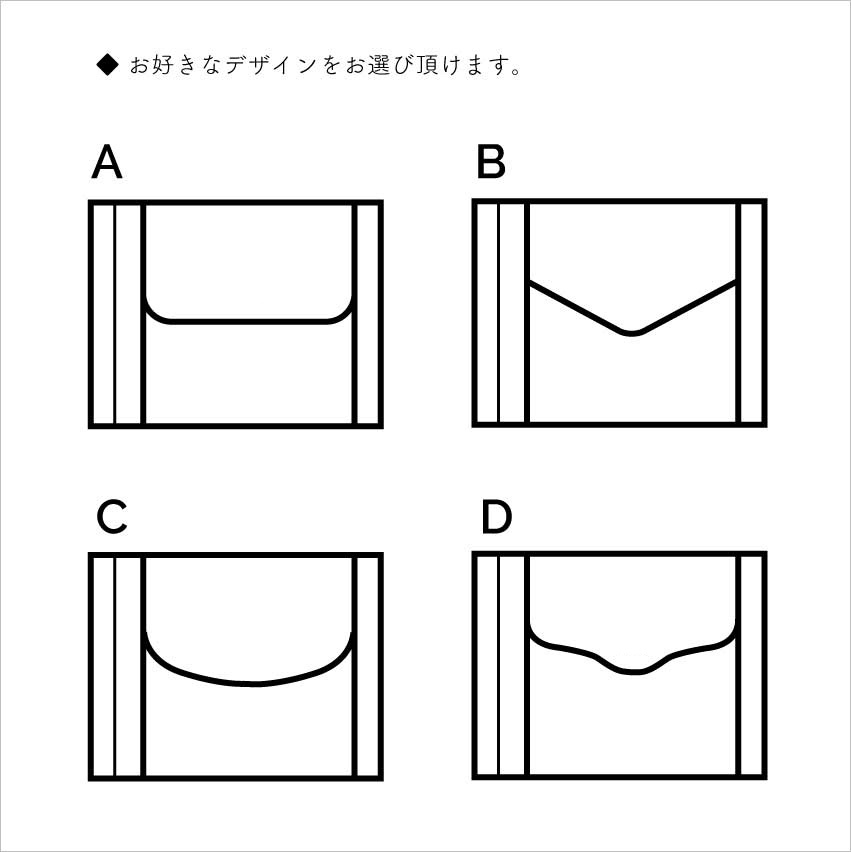 ◆ お好きなデザインをお選び頂けます。

A

B

C

D