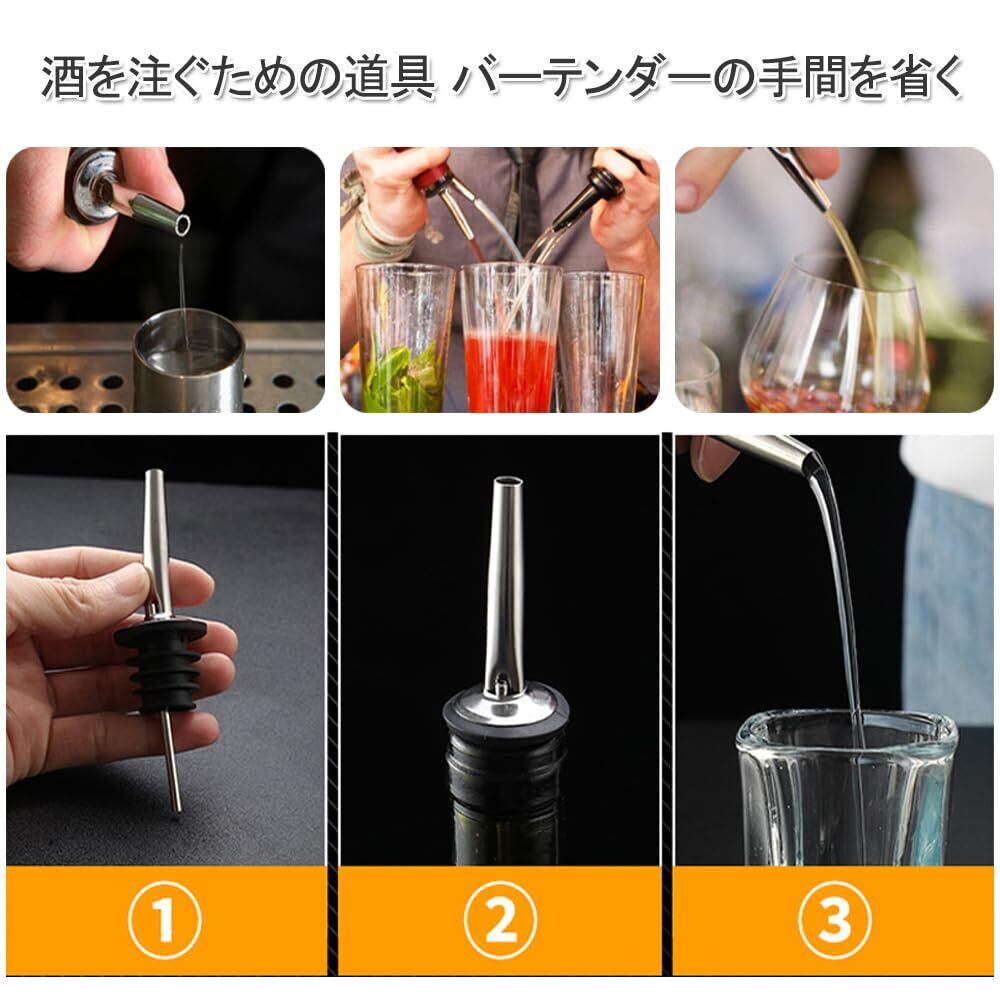 酒を注ぐための道具 バーテンダーの手間を省く

①

②

③