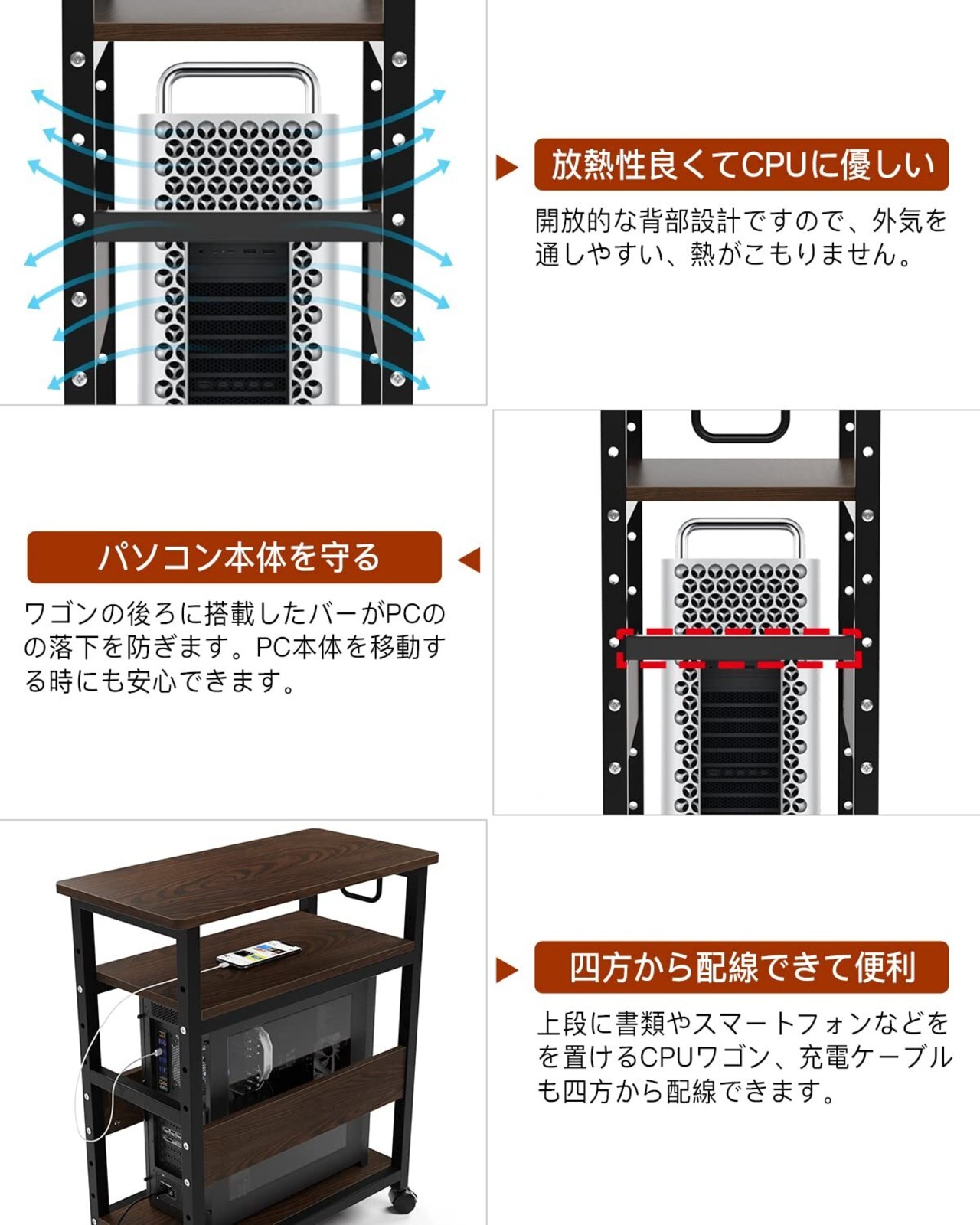 放熱性良くてCPUに優しい

開放的な背部設計ですので、外気を通しやすい、熱がこもりません。

パソコン本体を守る

ワゴンの後ろに搭載したバーがPCのの落下を防ぎます。PC本体を移動する時にも安心できます。

四方から配線できて便利

上段に書類やスマートフォンなどをを置けるCPUワゴン、充電ケーブルも四方から配線できます。