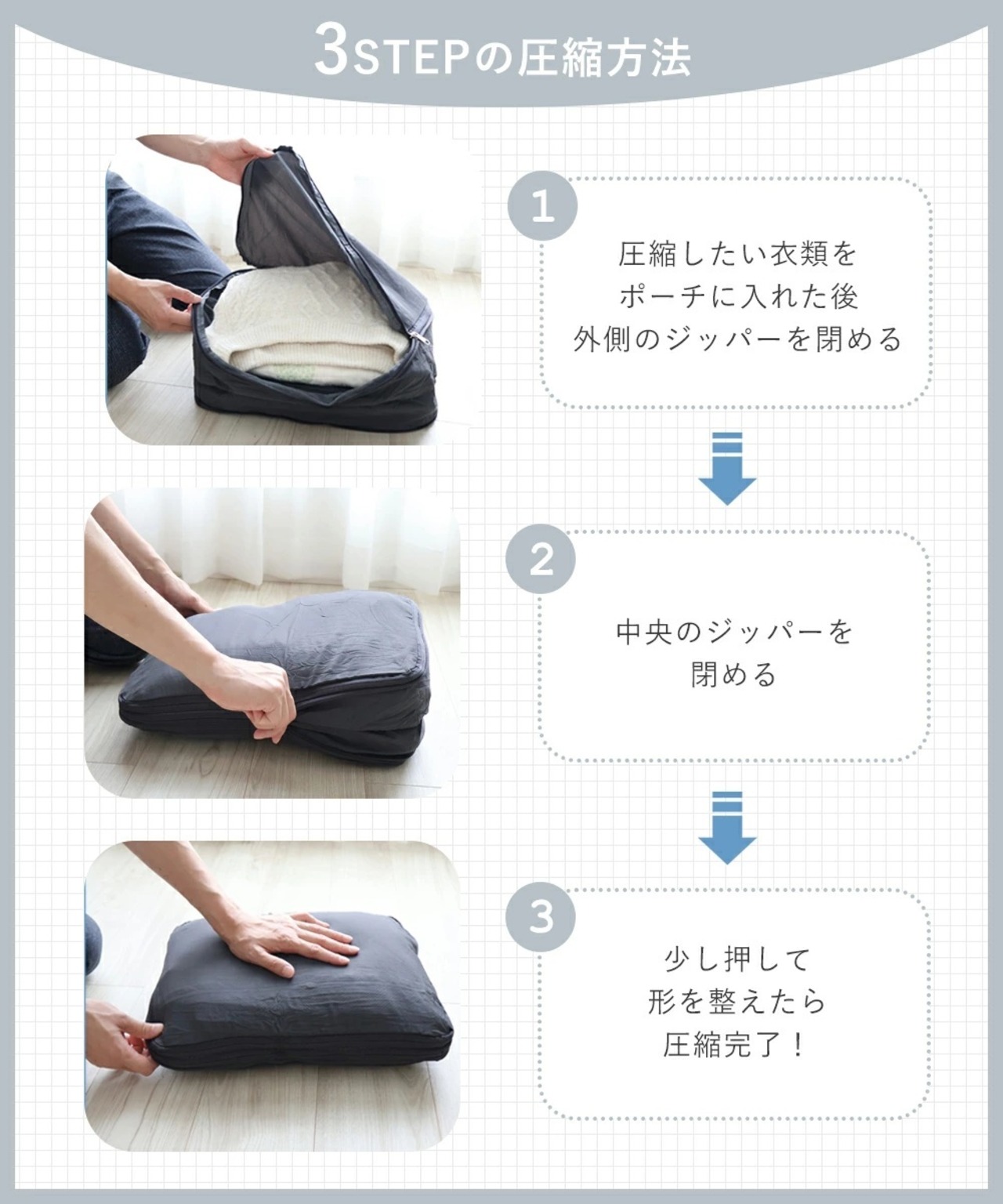 3STEPの圧縮方法

1

圧縮したい衣類を
ポーチに入れた後
外側のジッパーを閉める

2

中央のジッパーを
閉める

3

少し押して
形を整えたら
圧縮完了！