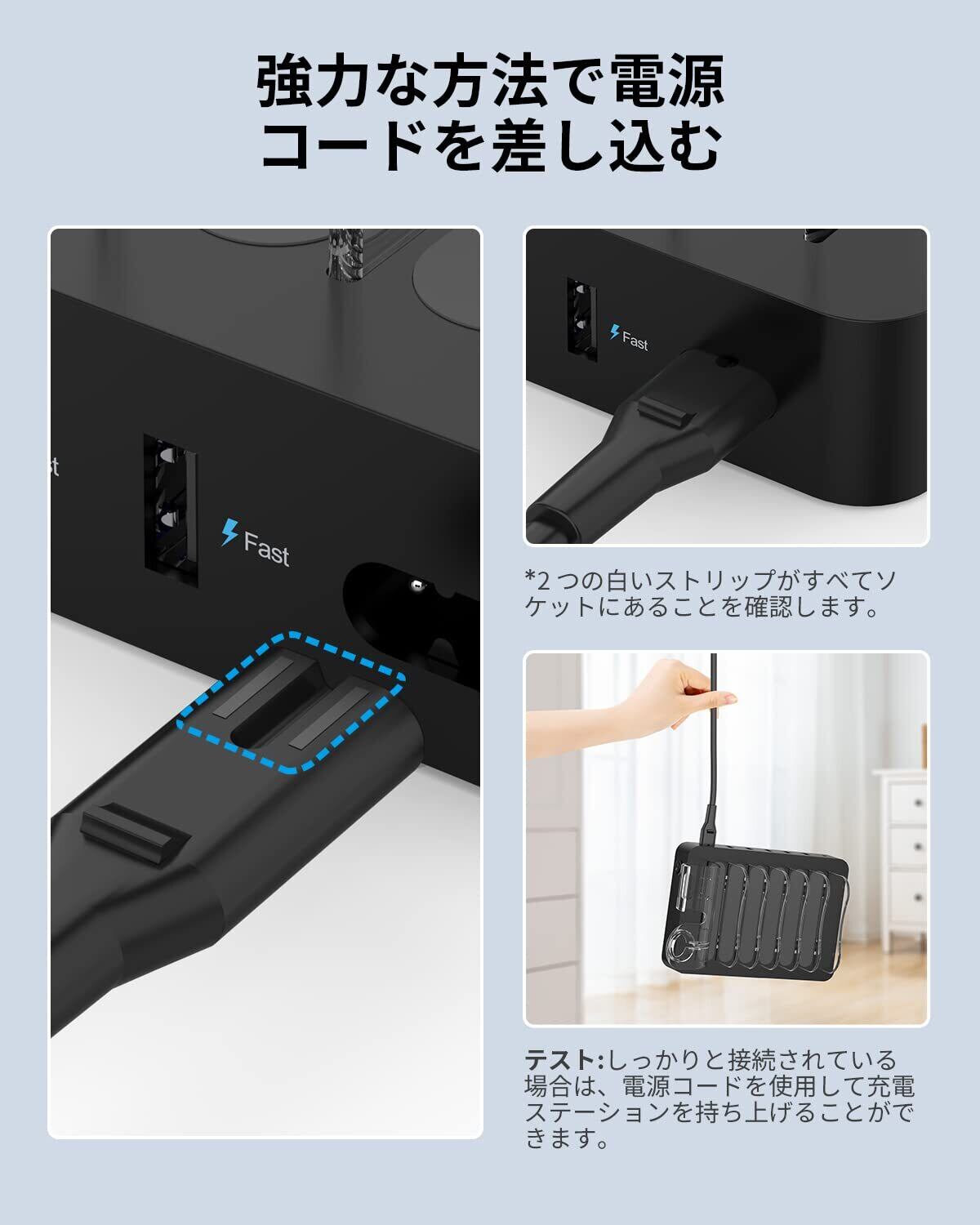 強力な方法で電源コードを差し込む

st

Fast

Fast

*2 つの白いストリップがすべてソケットにあることを確認します。

テスト:しっかりと接続されている場合は、電源コードを使用して充電ステーションを持ち上げることができます。