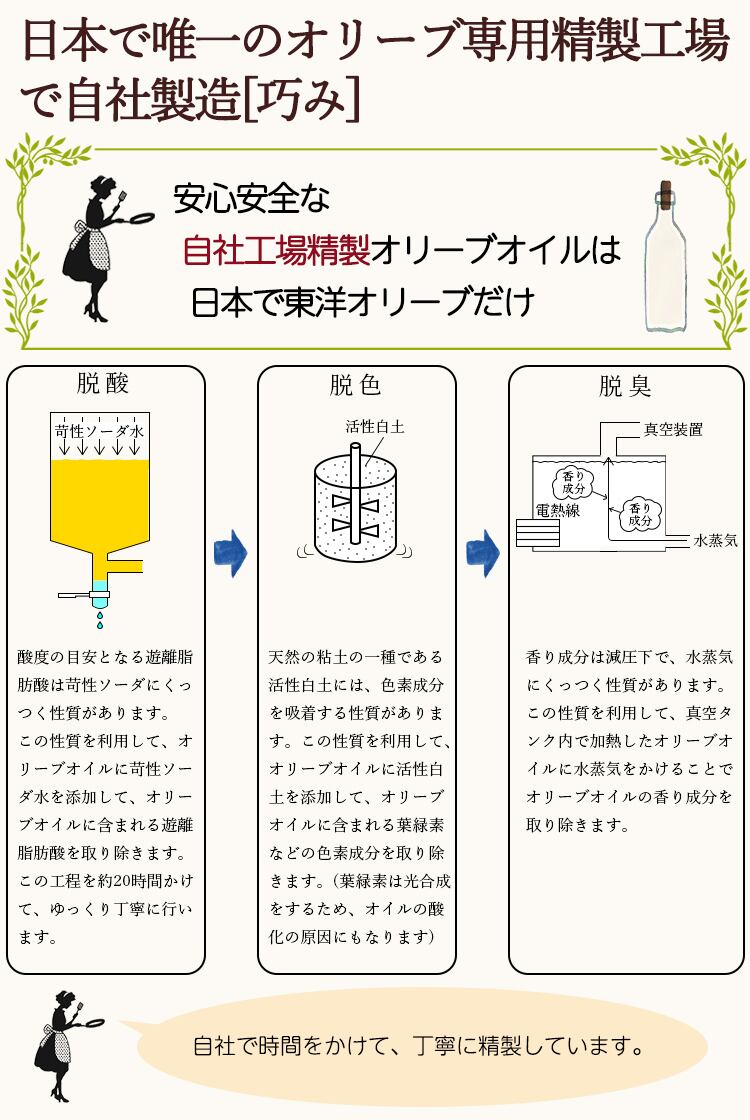 日本で唯一のオリーブ専用精製工場で自社製造[巧み]

安心安全な
自社工場精製オリーブオイルは
日本で東洋オリーブだけ

脱酸

苛性ソーダ水

酸度の目安となる遊離脂肪酸は苛性ソーダにくっつく性質があります。
この性質を利用して、オリーブオイルに苛性ソーダ水を添加して、オリーブオイルに含まれる遊離脂肪酸を取り除きます。
この工程を約20時間かけて、ゆっくり丁寧に行います。

脱色

活性白土

天然の粘土の一種である活性白土には、色素成分を吸着する性質があります。この性質を利用して、オリーブオイルに活性白土を添加して、オリーブオイルに含まれる葉緑素などの色素成分を取り除きます。（葉緑素は光合成をするため、オイルの酸化の原因にもなります）

脱臭

真空装置
香り成分
香り成分
電熱線
水蒸気

香り成分は減圧下で、水蒸気にくっつく性質があります。
この性質を利用して、真空タンク内で加熱したオリーブオイルに水蒸気をかけることでオリーブオイルの香り成分を取り除きます。

自社で時間をかけて、丁寧に精製しています。