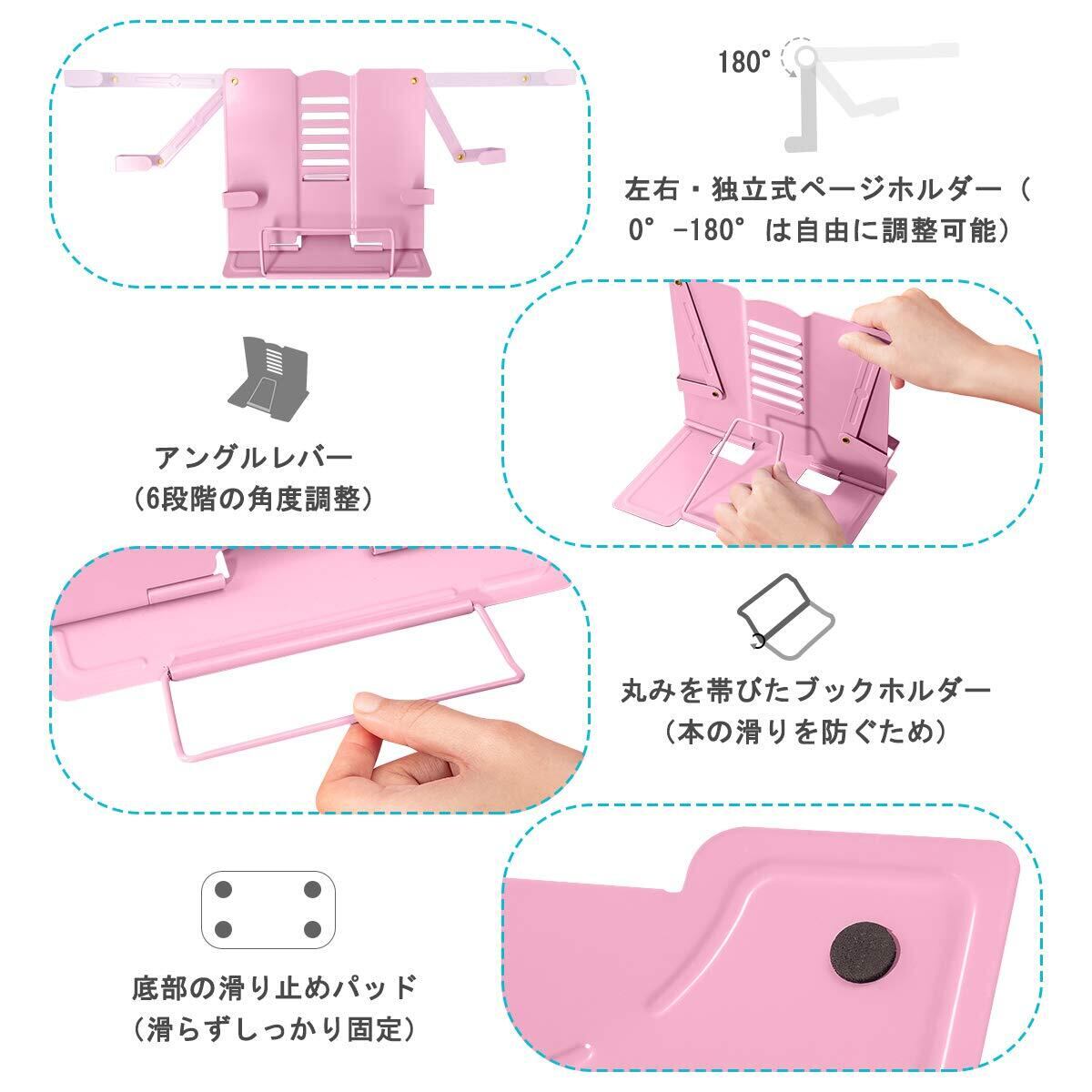 180°

左右・独立式ページホルダー（0°-180°は自由に調整可能）

アングルレバー
（6段階の角度調整）

丸みを帯びたブックホルダー
（本の滑りを防ぐため）

底部の滑り止めパッド
（滑らずしっかり固定）