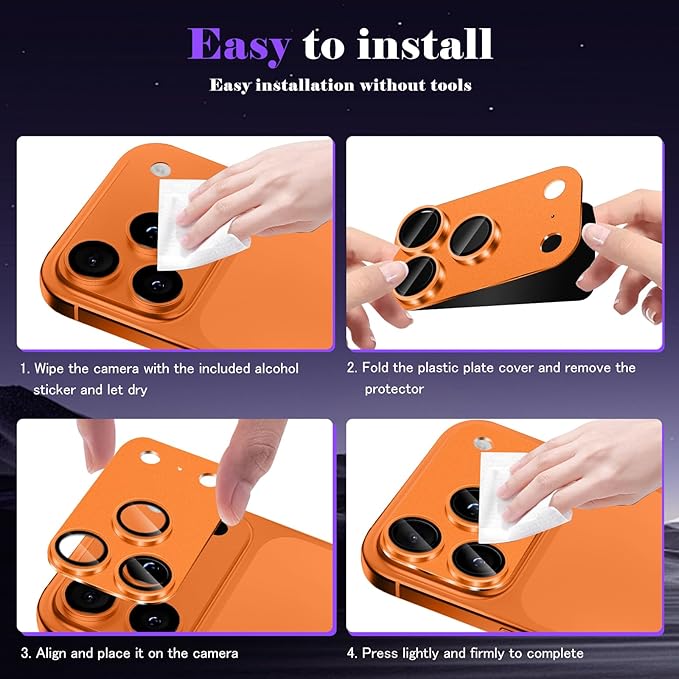 Easy to install

Easy installation without tools

1. Wipe the camera with the included alcohol sticker and let dry

2. Fold the plastic plate cover and remove the protector

3. Align and place it on the camera

4. Press lightly and firmly to complete