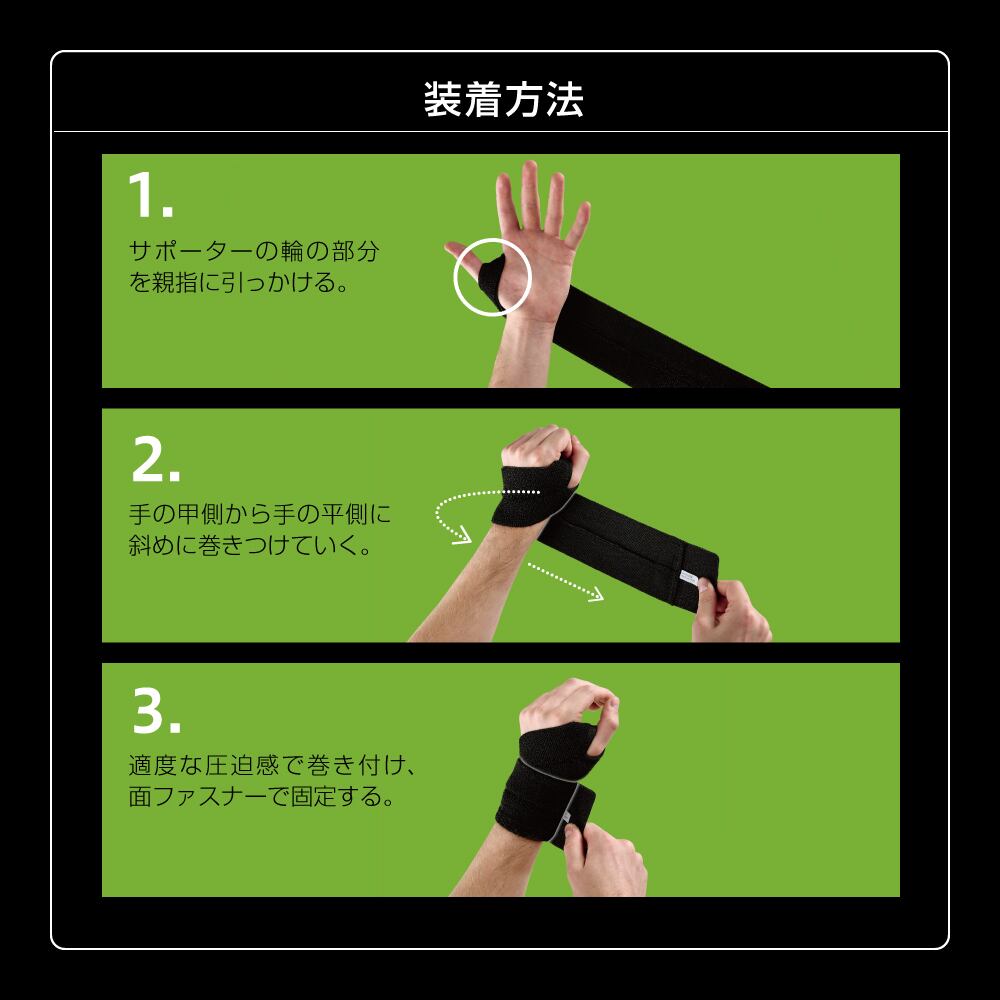 装着方法

1.

サポーターの輪の部分を親指に引っかける。

2.

手の甲側から手の平側に斜めに巻きつけていく。

3.

適度な圧迫感で巻き付け、面ファスナーで固定する。