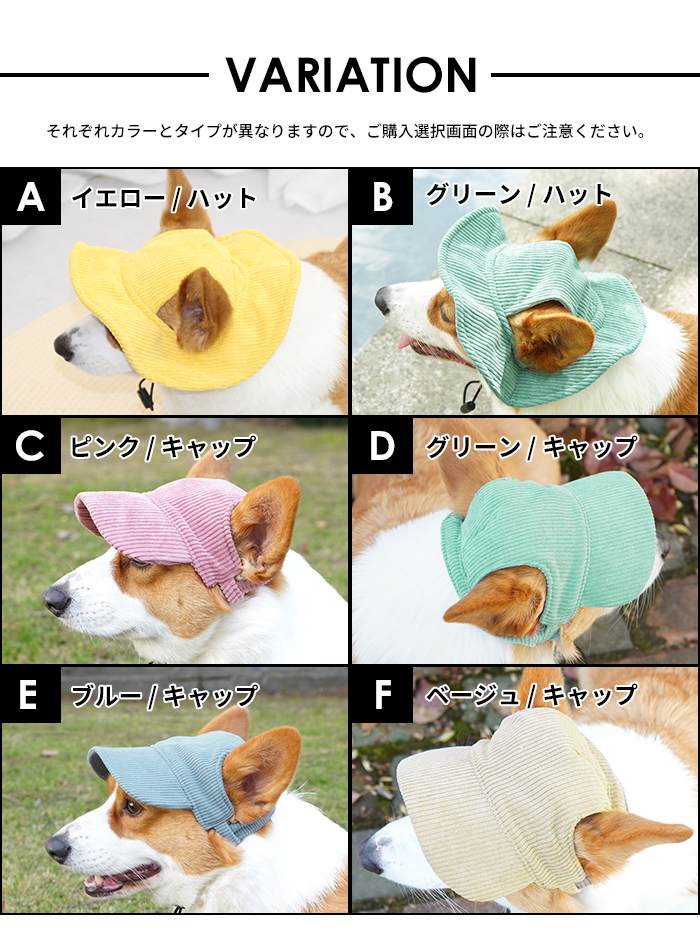 VARIATION

それぞれカラーとタイプが異なりますので、ご購入選択画面の際はご注意ください。

A イエロー / ハット

B グリーン / ハット

C ピンク / キャップ

D グリーン / キャップ

E ブルー / キャップ

F ベージュ / キャップ