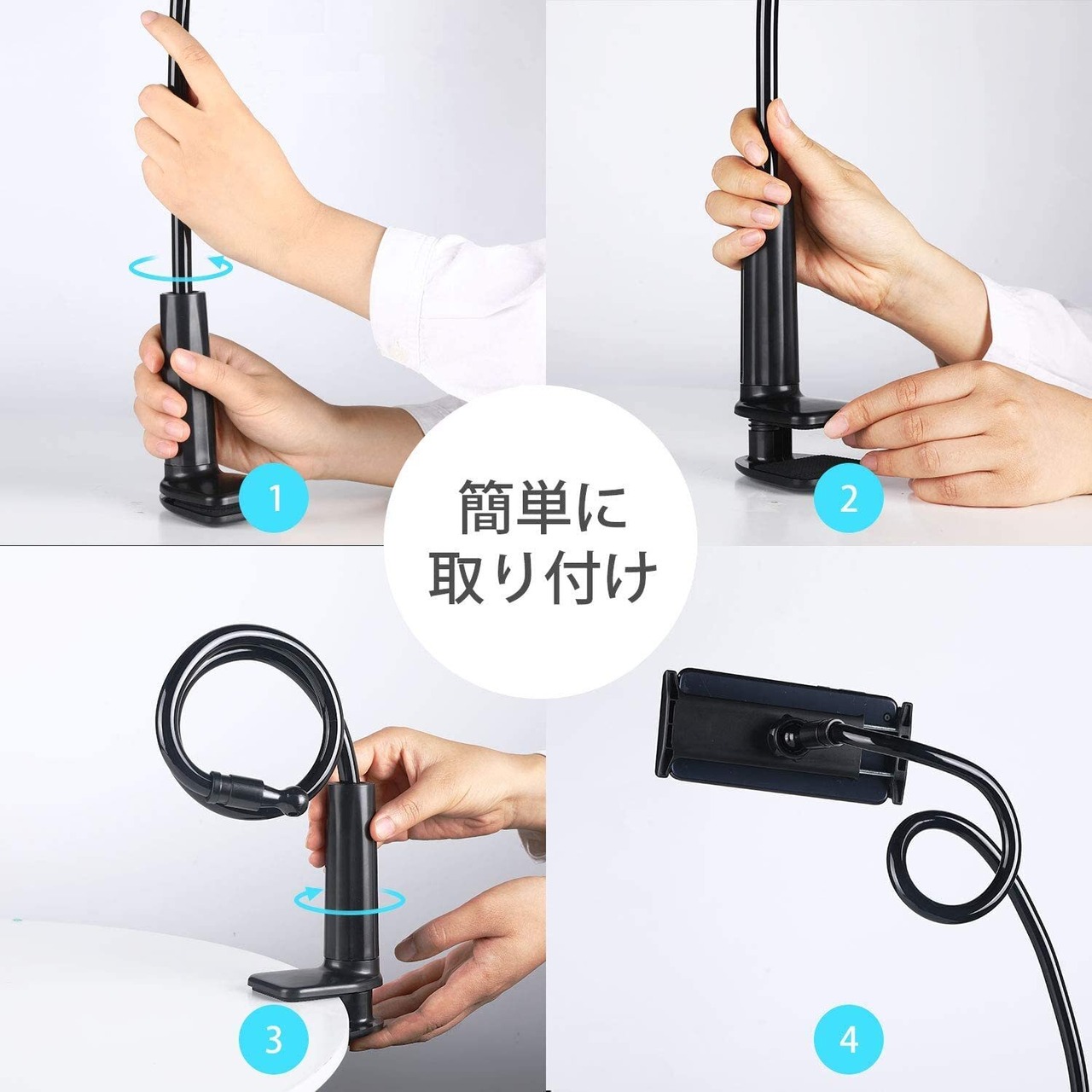 1

2

簡単に
取り付け

3

4