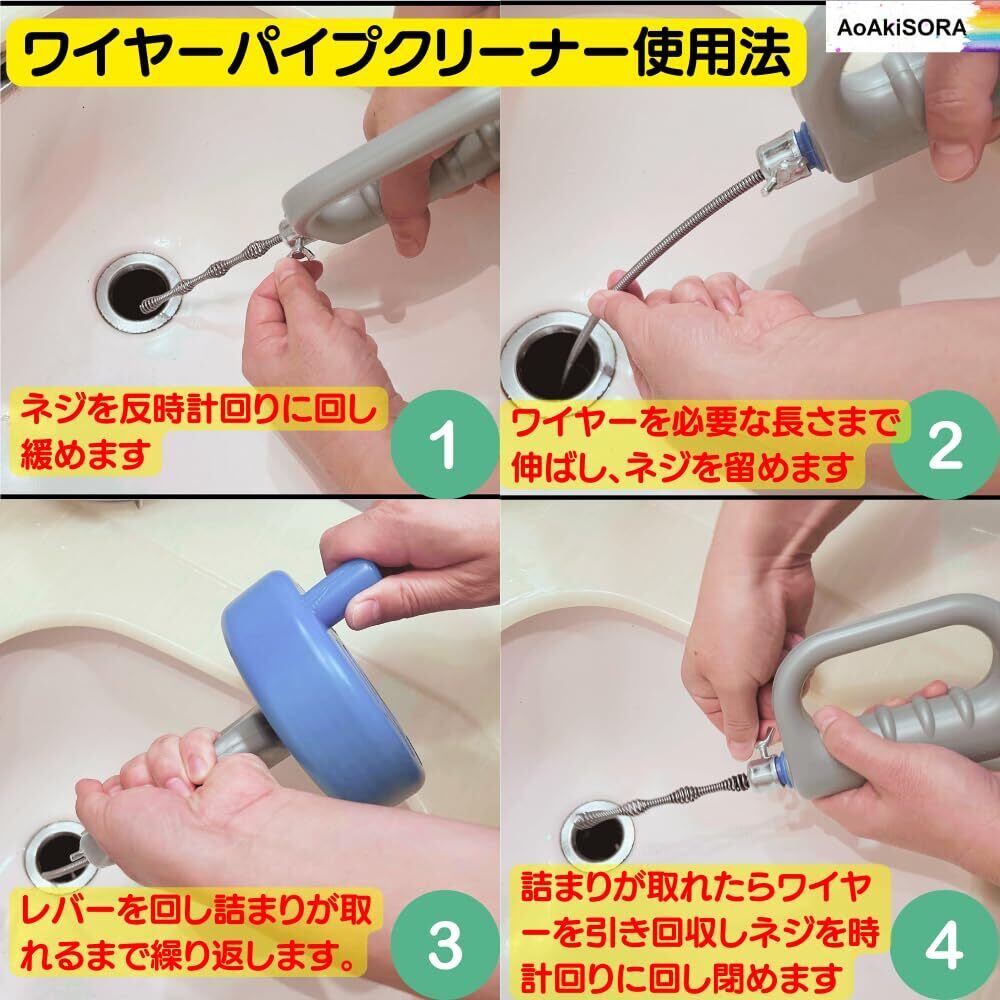 ワイヤーパイプクリーナー使用法

AoAkiSORA

ネジを反時計回りに回し緩めます

1

ワイヤーを必要な長さまで伸ばし、ネジを留めます

2

レバーを回し詰まりが取れるまで繰り返します。

3

詰まりが取れたらワイヤーを引き回収しネジを時計回りに回し閉めます

4