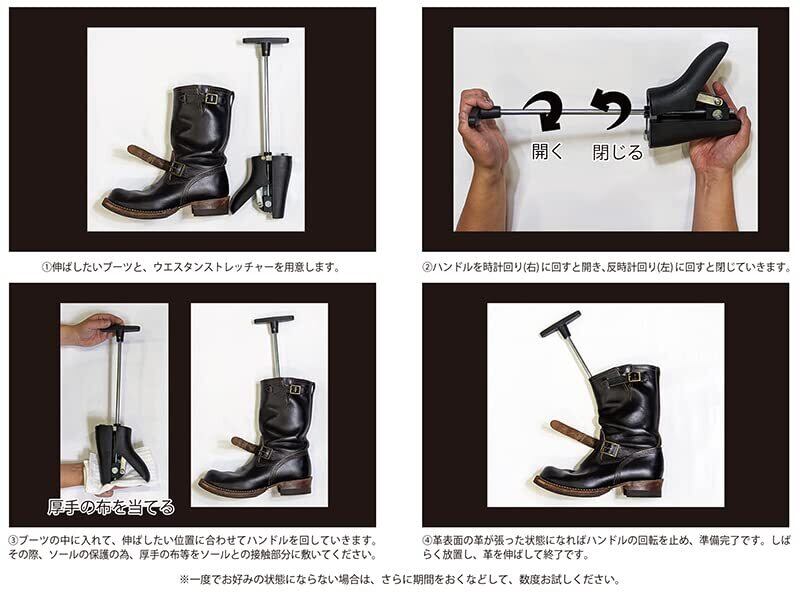 ①伸ばしたいブーツと、ウエスタンストレッチャーを用意します。

開く 閉じる

②ハンドルを時計回り(右)に回すと開き、反時計回り(左)に回すと閉じていきます。

厚手の布を当てる

③ブーツの中に入れて、伸ばしたい位置に合わせてハンドルを回していきます。その際、ソールの保護の為、厚手の布等をソールとの接触部分に敷いてください。

④革表面の革が張った状態になればハンドルの回転を止め、準備完了です。しばらく放置し、革を伸ばして終了です。

※一度でお好みの状態にならない場合は、さらに期間をおくなどして、数度お試しください。