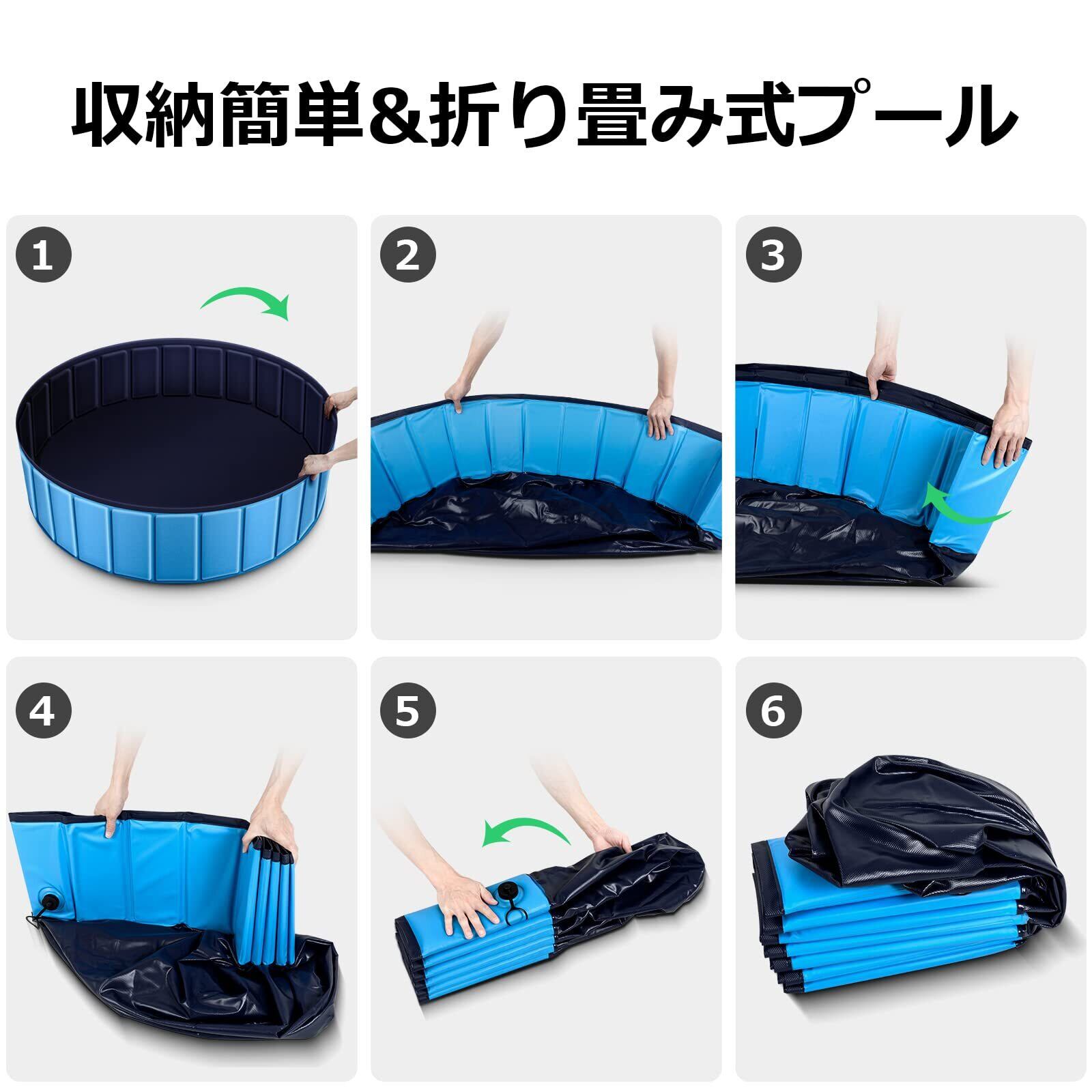 収納簡単&折り畳み式プール

1

2

3

4

5

6