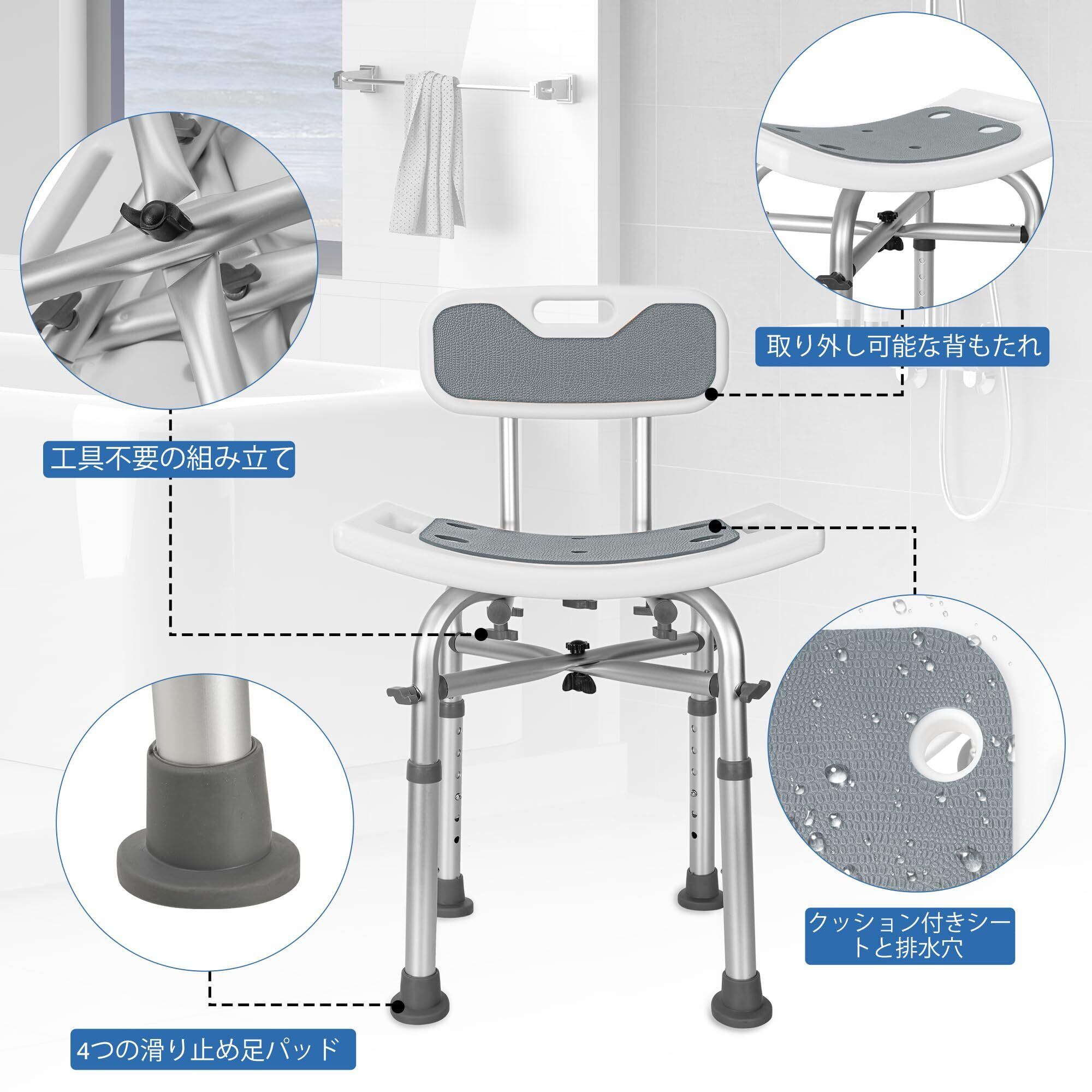 取り外し可能な背もたれ

工具不要の組み立て

クッション付きシートと排水穴

4つの滑り止め足パッド