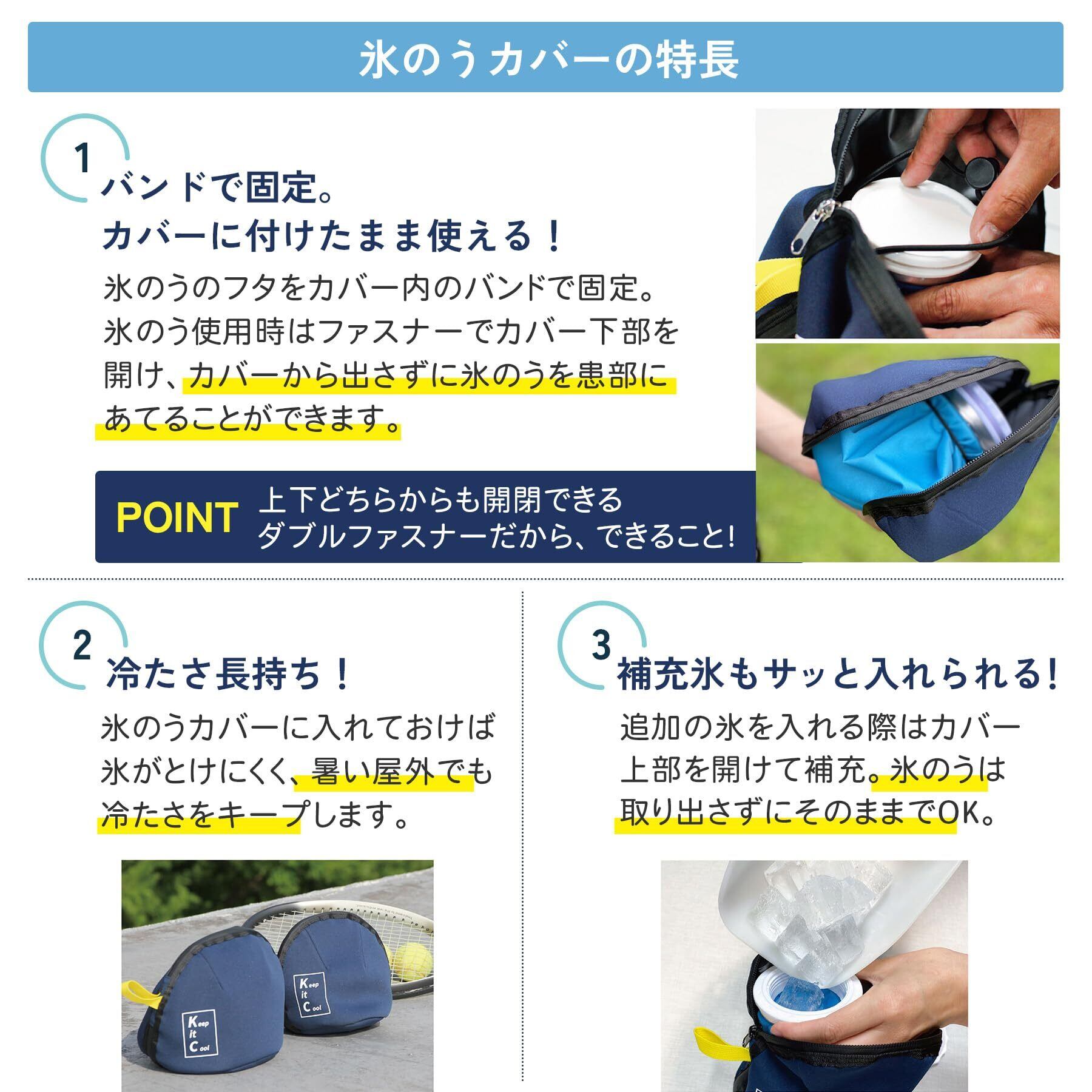 氷のうカバーの特長

1
バンドで固定。
カバーに付けたまま使える！
氷のうのフタをカバー内のバンドで固定。氷のう使用時はファスナーでカバー下部を開け、カバーから出さずに氷のうを患部にあてることができます。

POINT 上下どちらからも開閉できるダブルファスナーだから、できること!

2
冷たさ長持ち！
氷のうカバーに入れておけば氷がとけにくく、暑い屋外でも冷たさをキープします。

Keep it Cool

Keep it Cool

3
補充氷もサッと入れられる!
追加の氷を入れる際はカバー上部を開けて補充。氷のうは取り出さずにそのままでOK。