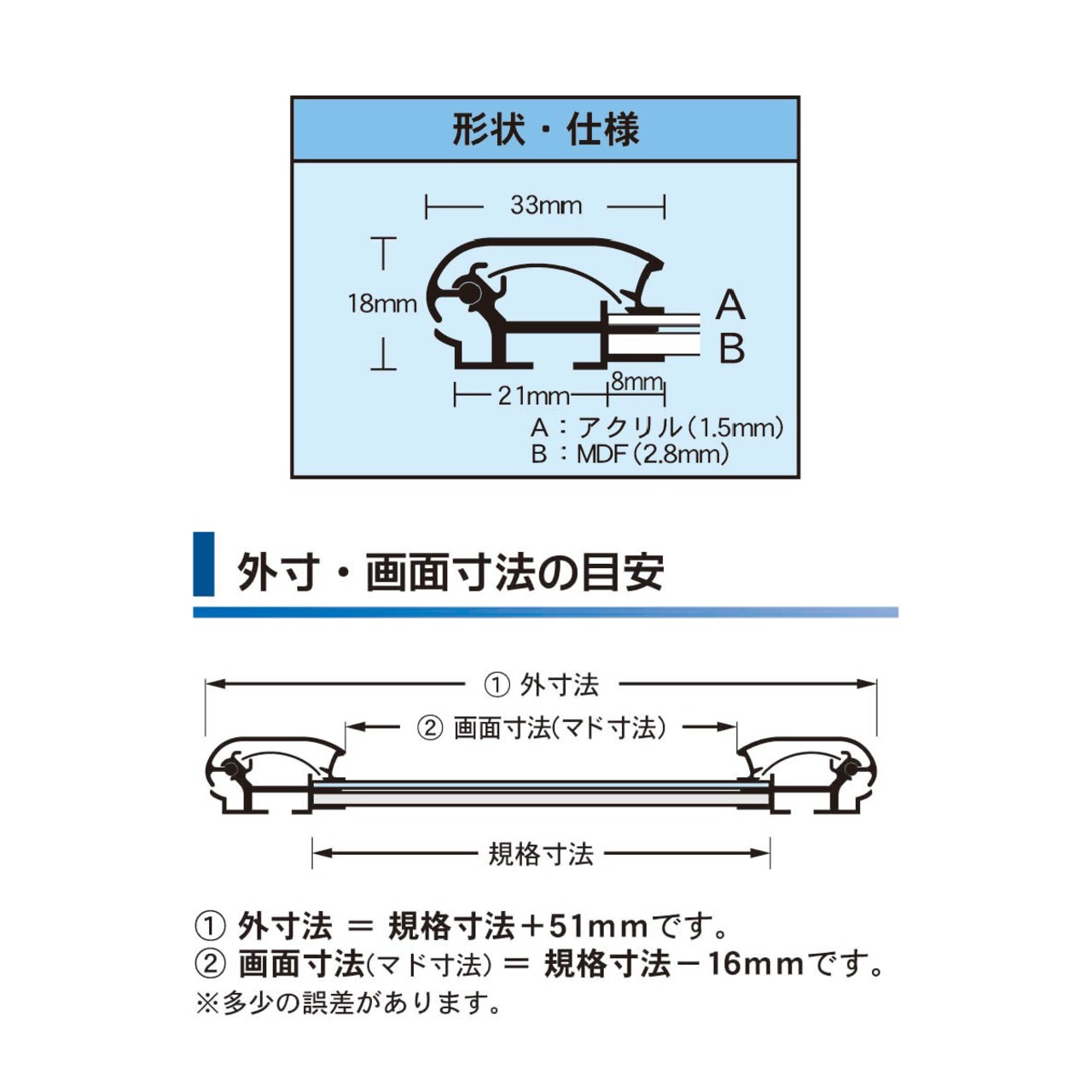 形状・仕様

33mm

18mm

A
B

21mm
8mm

A：アクリル(1.5mm)
B：MDF(2.8mm)

外寸・画面寸法の目安

① 外寸法

② 画面寸法(マド寸法)

規格寸法

① 外寸法 ＝ 規格寸法＋51mmです。
② 画面寸法(マド寸法) ＝ 規格寸法－16mmです。
※多少の誤差があります。