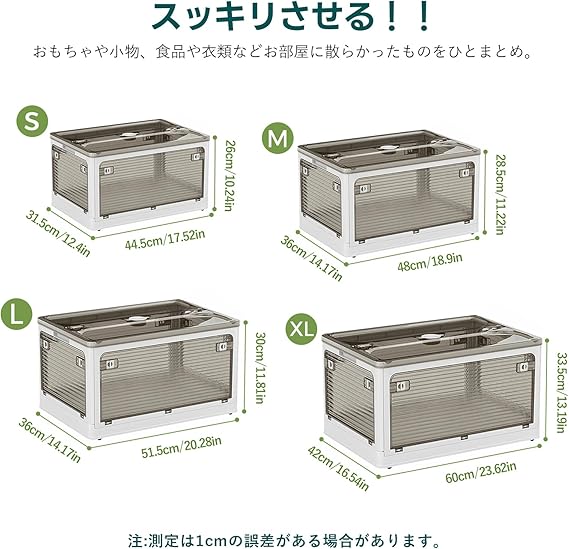 スッキリさせる！！

おもちゃや小物、食品や衣類などお部屋に散らかったものをひとまとめ。

S

26cm/10.24in

31.5cm/12.4in

44.5cm/17.52in

M

28.5cm/11.22in

36cm/14.17in

48cm/18.9in

L

30cm/11.81in

36cm/14.17in

51.5cm/20.28in

XL

33.5cm/13.19in

42cm/16.54in

60cm/23.62in

注:測定は1cmの誤差がある場合があります。