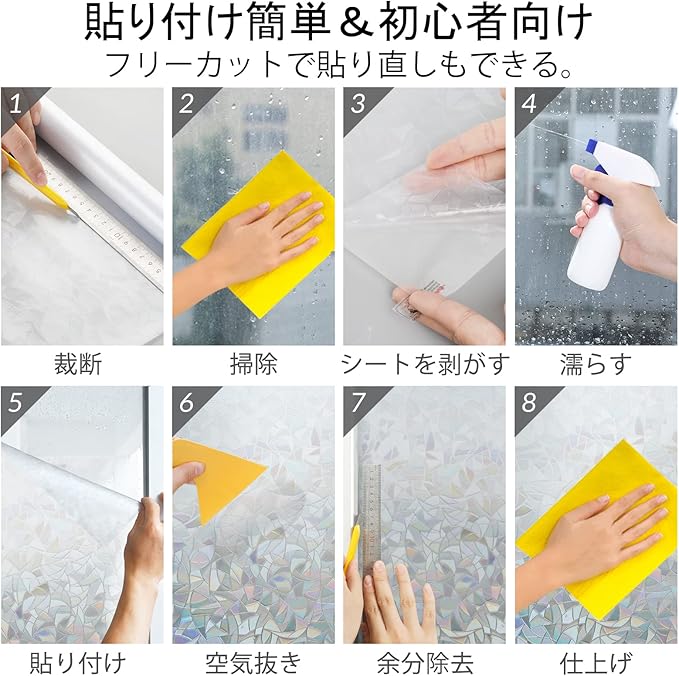 貼り付け簡単＆初心者向け
フリーカットで貼り直しもできる。

1
裁断

2
掃除

3
シートを剥がす

4
濡らす

5
貼り付け

6
空気抜き

7
余分除去

8
仕上げ