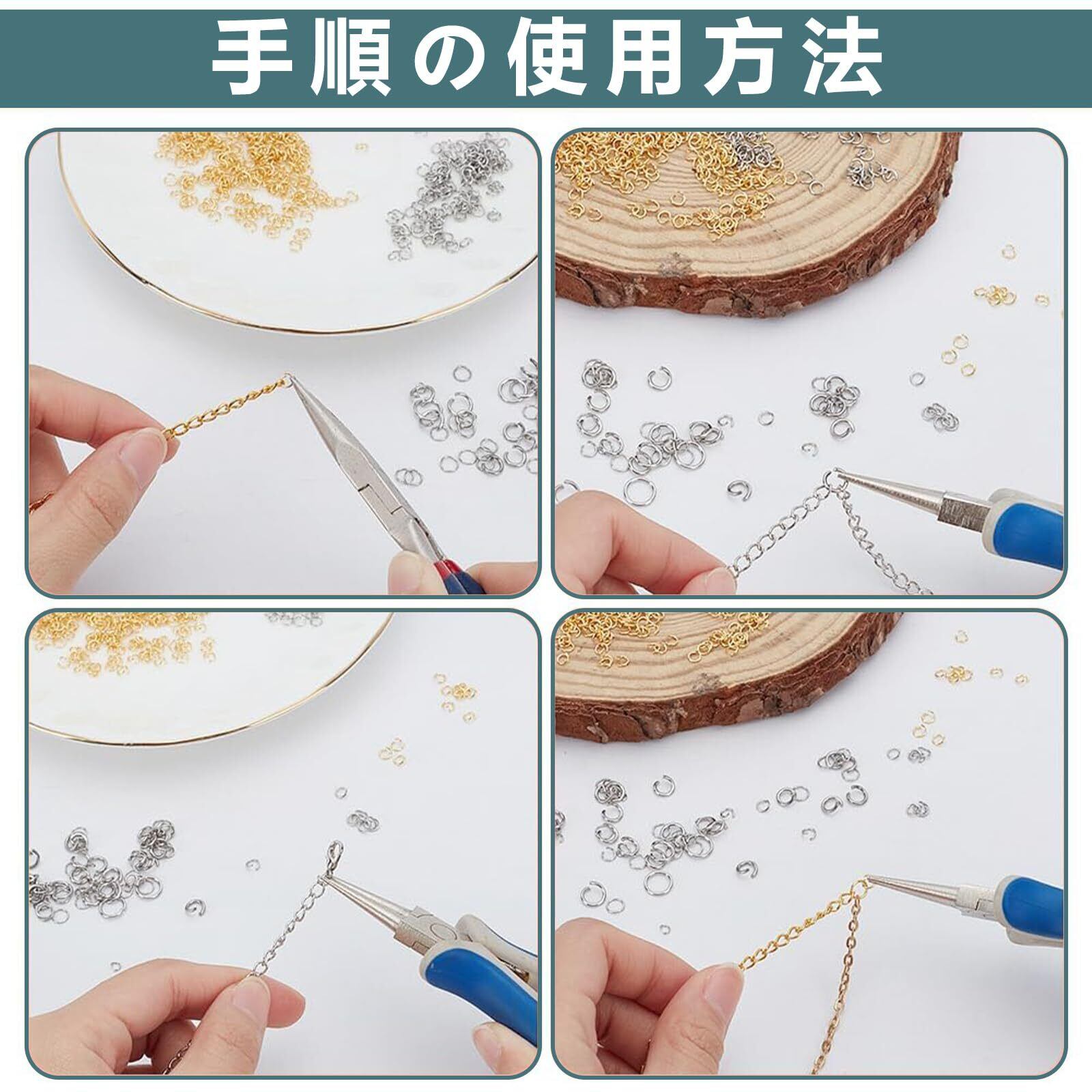 手順の使用方法