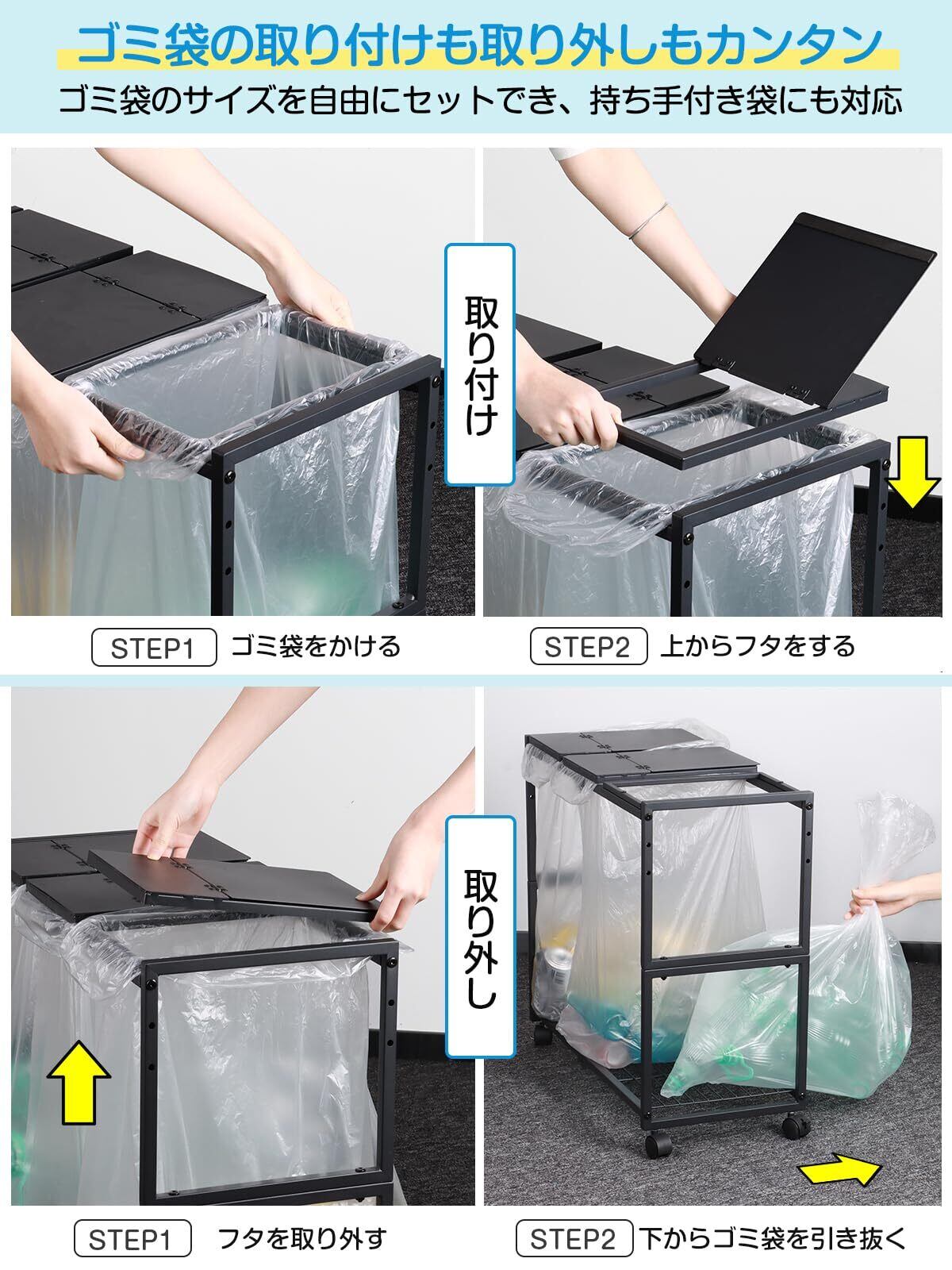 ゴミ袋の取り付けも取り外しもカンタン

ゴミ袋のサイズを自由にセットでき、持ち手付き袋にも対応

取り付け

STEP1 ゴミ袋をかける

STEP2 上からフタをする

取り外し

STEP1 フタを取り外す

STEP2 下からゴミ袋を引き抜く