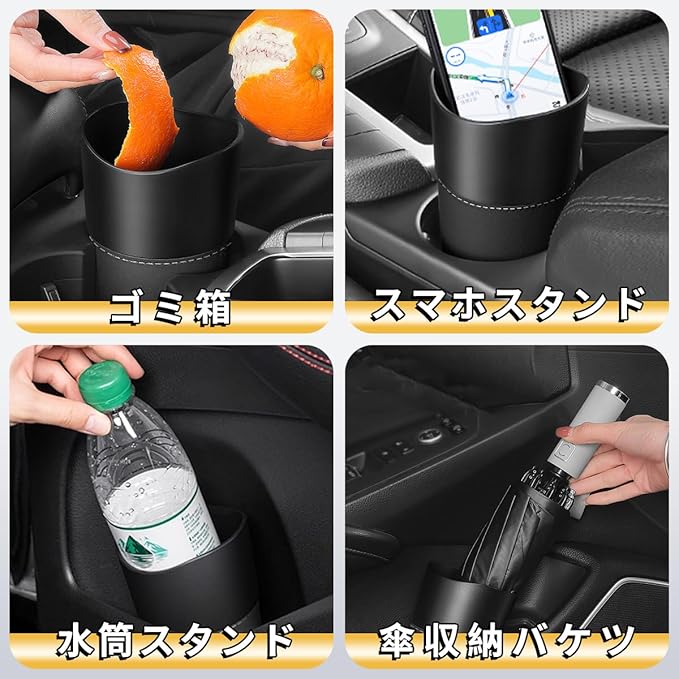 ゴミ箱

スマホスタンド

水筒スタンド

傘収納バケツ