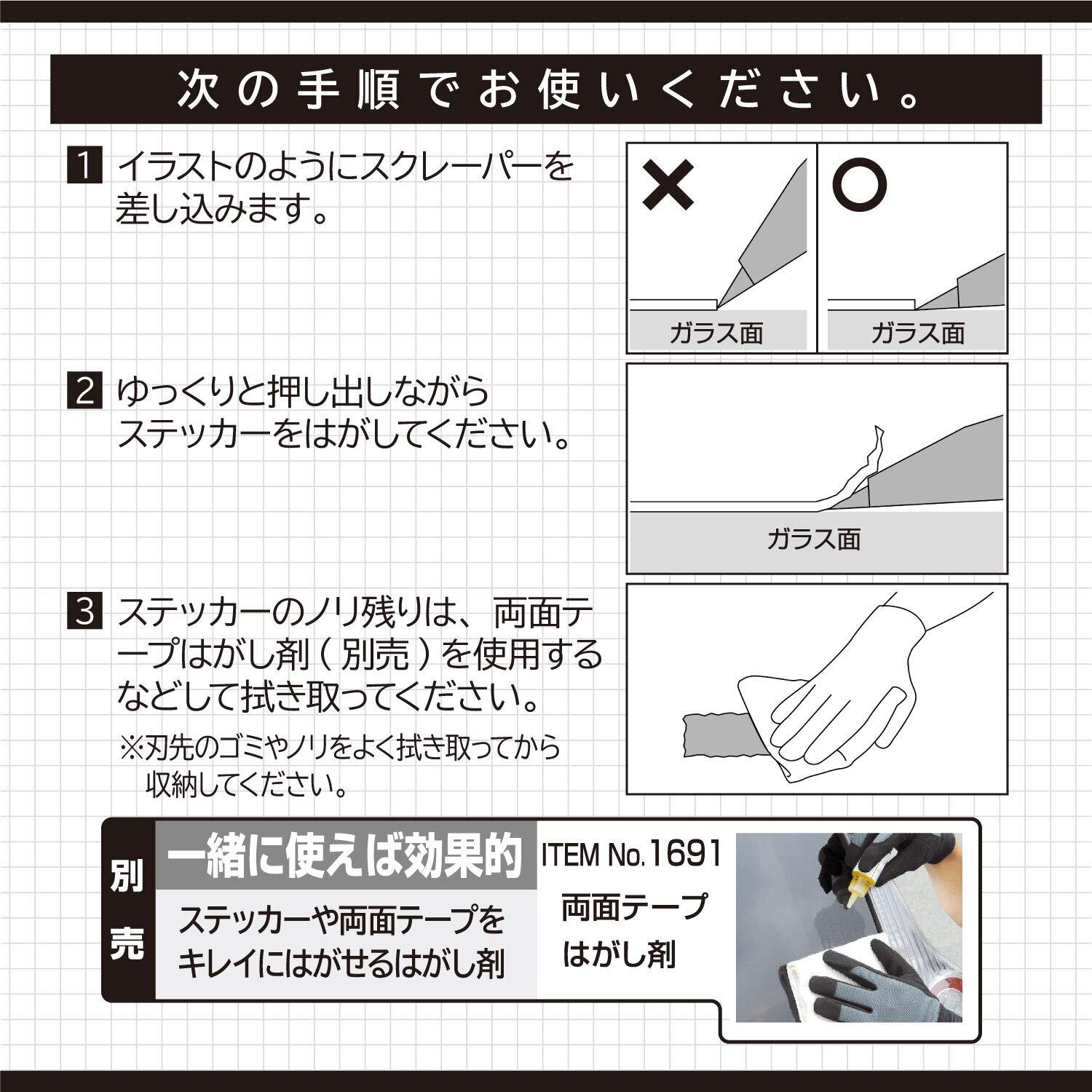 次の手順でお使いください。

1 イラストのようにスクレーパーを差し込みます。

×
ガラス面
○
ガラス面

2 ゆっくりと押し出しながらステッカーをはがしてください。

ガラス面

3 ステッカーのノリ残りは、両面テープはがし剤（別売）を使用するなどして拭き取ってください。
※刃先のゴミやノリをよく拭き取ってから収納してください。

別売
一緒に使えば効果的
ステッカーや両面テープをキレイにはがせるはがし剤
ITEM No.1691
両面テープはがし剤