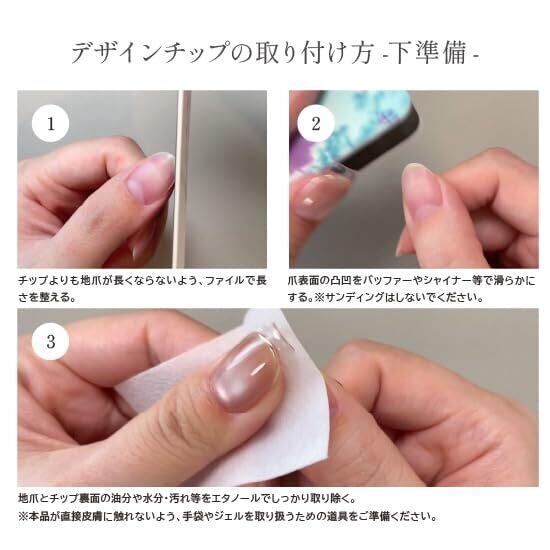 デザインチップの取り付け方 -下準備-

1

チップよりも地爪が長くならないよう、ファイルで長さを整える。

2

爪表面の凸凹をバッファーやシャイナー等で滑らかにする。※サンディングはしないでください。

3

地爪とチップ裏面の油分や水分・汚れ等をエタノールでしっかり取り除く。
※本品が直接皮膚に触れないよう、手袋やジェルを取り扱うための道具をご準備ください。