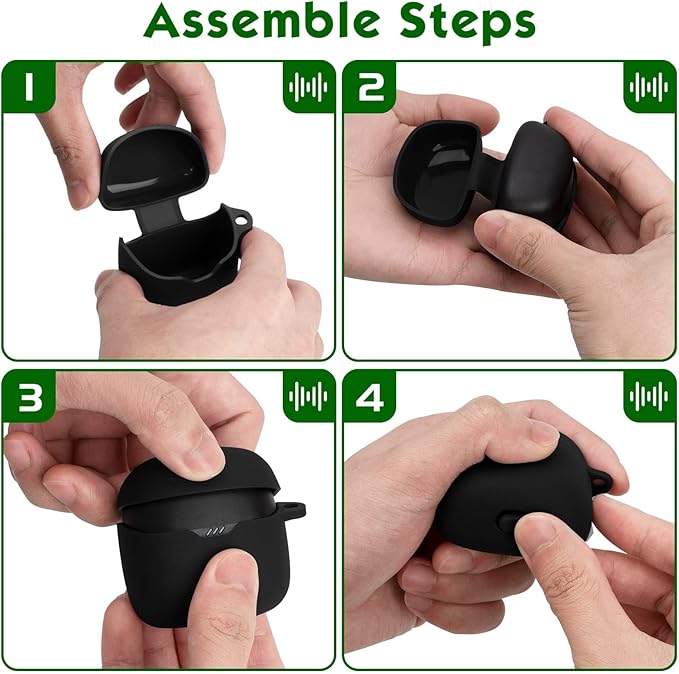 Assemble Steps

1

2

3

4