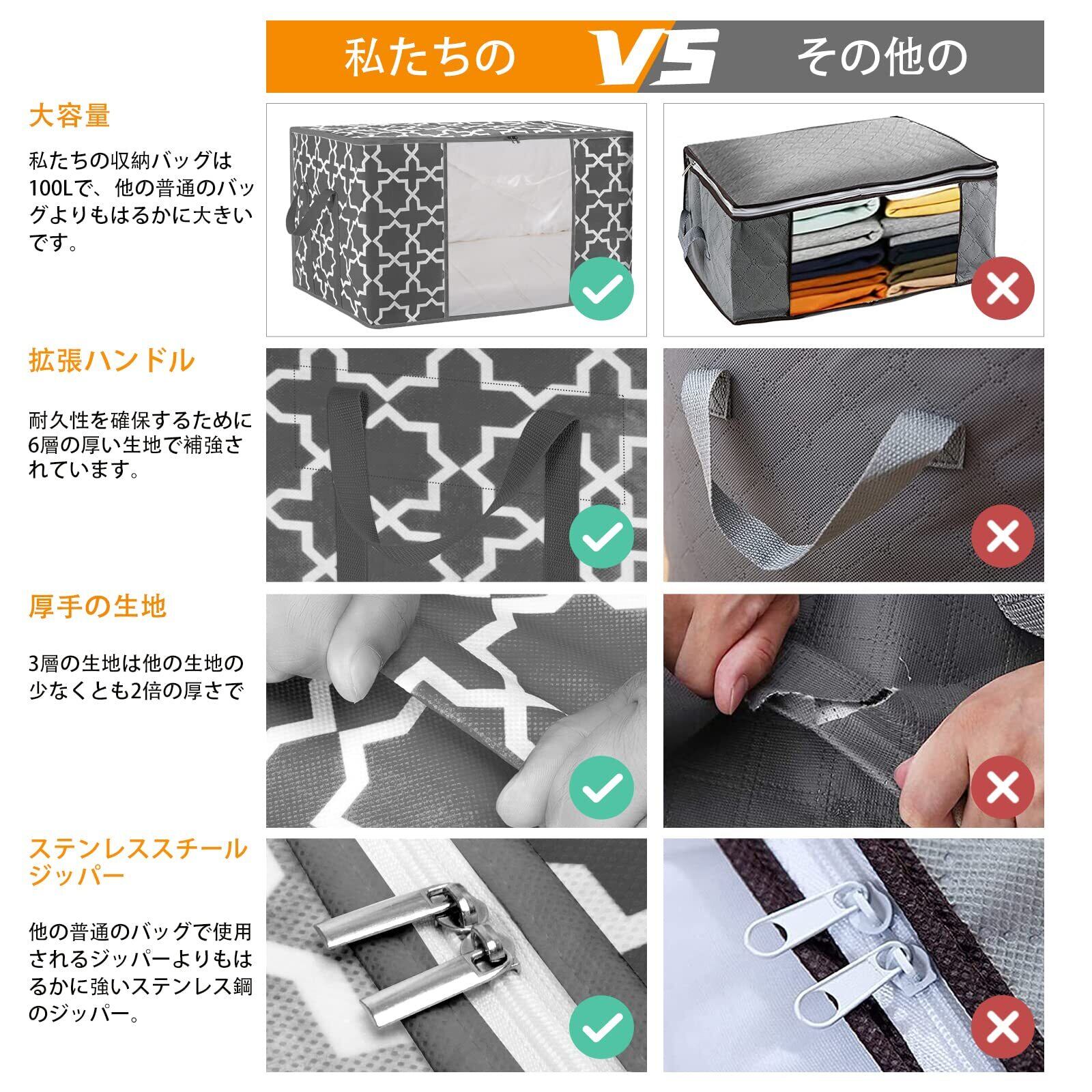 私たちの VS その他の

大容量

私たちの収納バッグは100Lで、他の普通のバッグよりもはるかに大きいです。

拡張ハンドル

耐久性を確保するために6層の厚い生地で補強されています。

厚手の生地

3層の生地は他の生地の少なくとも2倍の厚さで

ステンレススチールジッパー

他の普通のバッグで使用されるジッパーよりもはるかに強いステンレス鋼のジッパー。