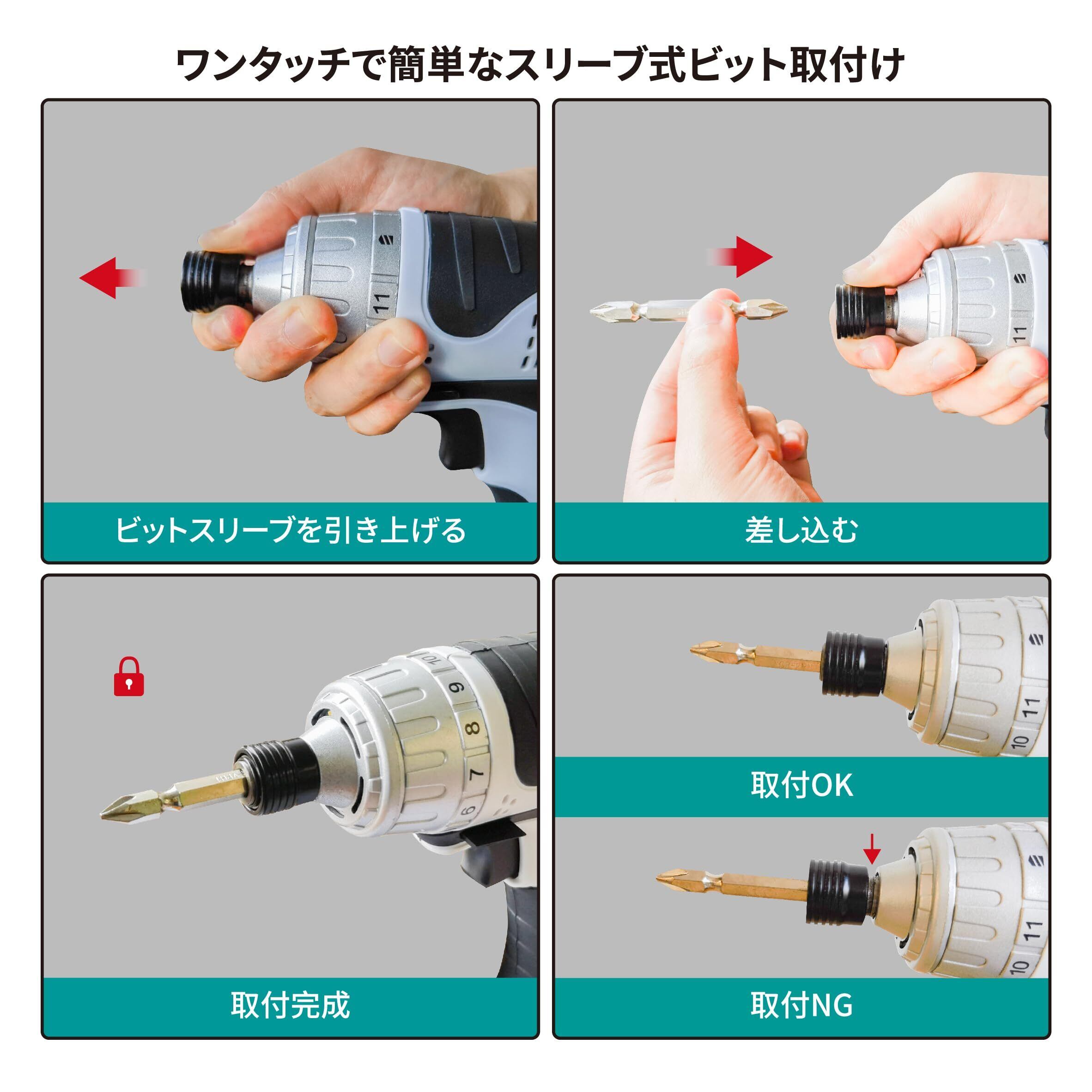 ワンタッチで簡単なスリーブ式ビット取付け

11

ビットスリーブを引き上げる

11

差し込む

10
9
8
7
6

取付完成

11
10

取付OK

11
10

取付NG