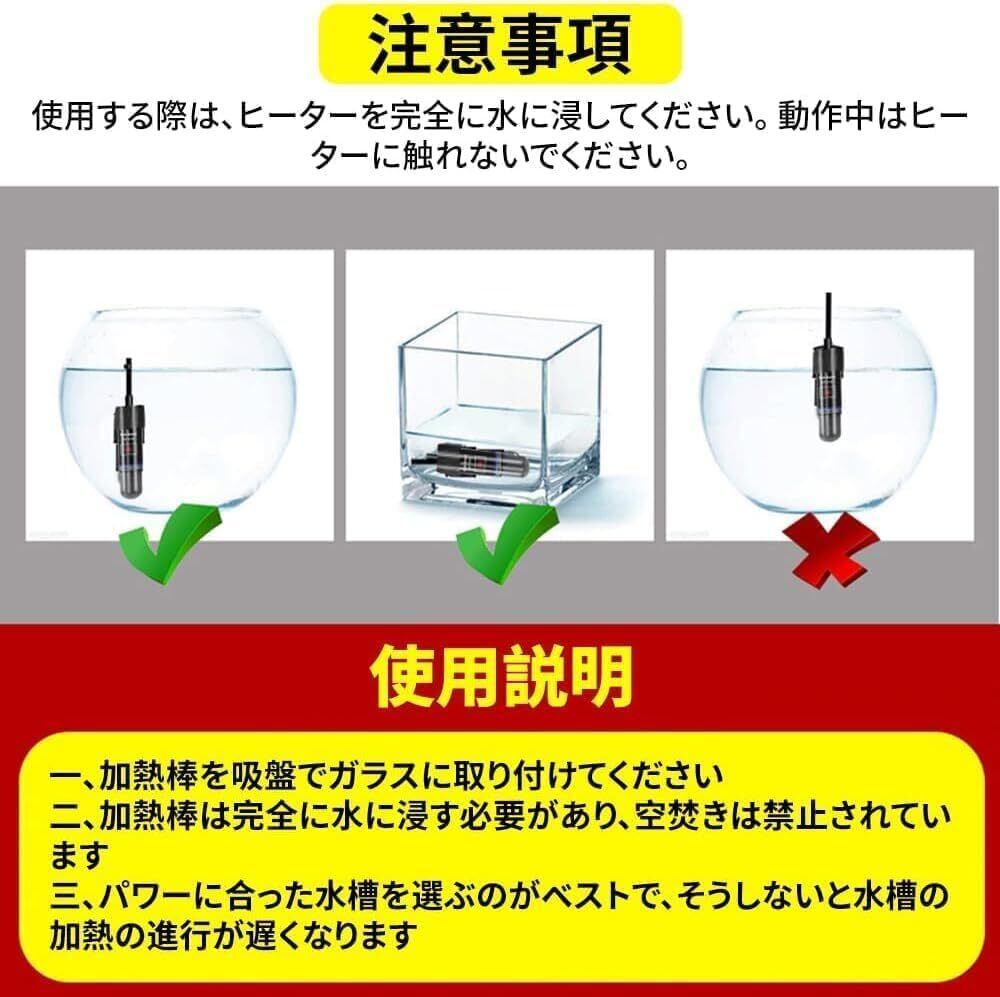 注意事項

使用する際は、ヒーターを完全に水に浸してください。動作中はヒーターに触れないでください。

使用説明

一、加熱棒を吸盤でガラスに取り付けてください
二、加熱棒は完全に水に浸す必要があり、空焚きは禁止されています
三、パワーに合った水槽を選ぶのがベストで、そうしないと水槽の加熱の進行が遅くなります