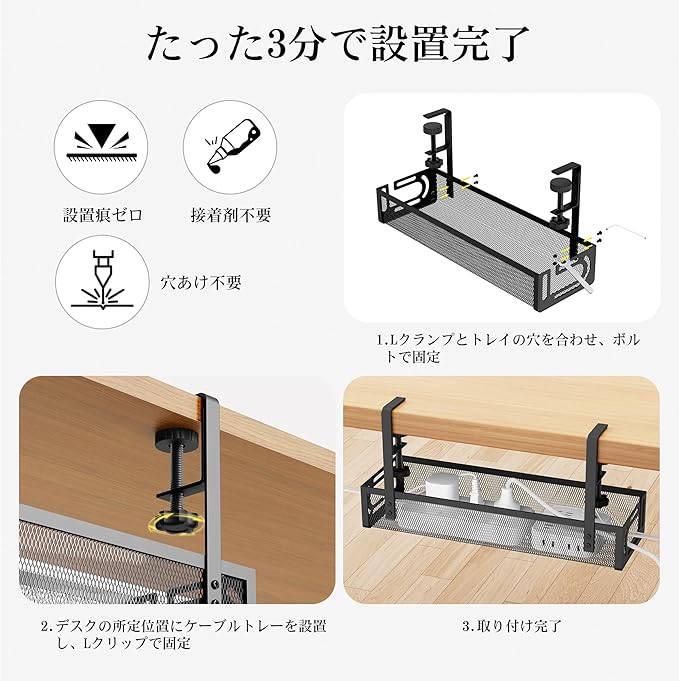 たった3分で設置完了

設置痕ゼロ

接着剤不要

穴あけ不要

1.Lクランプとトレイの穴を合わせ、ボルトで固定

2.デスクの所定位置にケーブルトレーを設置し、Lクリップで固定

3.取り付け完了