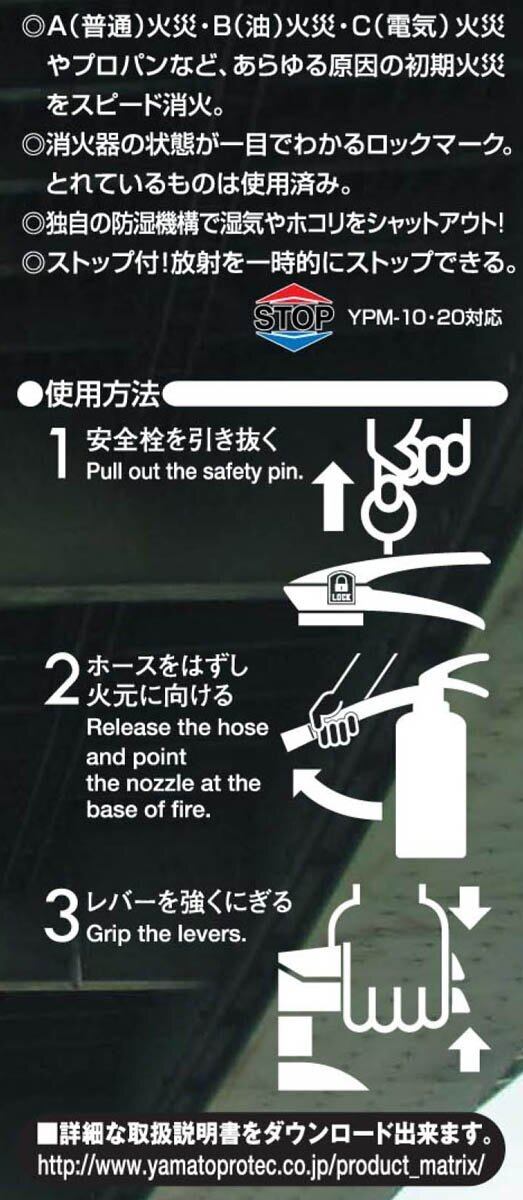 ◎A(普通)火災・B(油)火災・C(電気)火災やプロパンなど、あらゆる原因の初期火災をスピード消火。

◎消火器の状態が一目でわかるロックマーク。とれているものは使用済み。

◎独自の防湿機構で湿気やホコリをシャットアウト!

◎ストップ付!放射を一時的にストップできる。

STOP YPM-10・20対応

●使用方法

1 安全栓を引き抜く
Pull out the safety pin.

LOCK

2 ホースをはずし火元に向ける
Release the hose and point the nozzle at the base of fire.

3 レバーを強くにぎる
Grip the levers.

■詳細な取扱説明書をダウンロード出来ます。
http://www.yamatoprotec.co.jp/product_matrix/