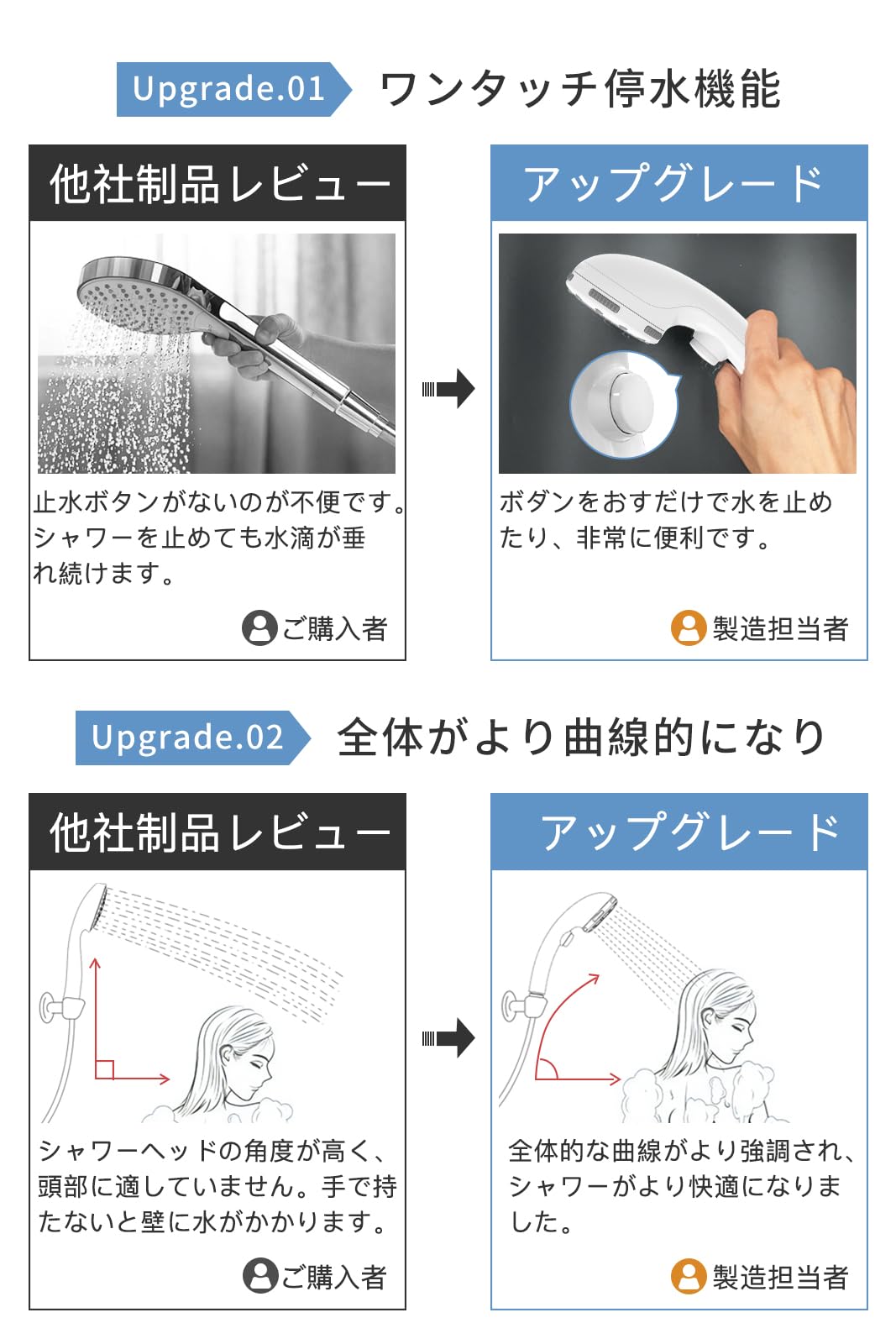 Upgrade.01 ワンタッチ停水機能

他社制品レビュー

止水ボタンがないのが不便です。シャワーを止めても水滴が垂れ続けます。

ご購入者

アップグレード

ボダンをおすだけで水を止めたり、非常に便利です。

製造担当者

Upgrade.02 全体がより曲線的になり

他社制品レビュー

シャワーヘッドの角度が高く、頭部に適していません。手で持たないと壁に水がかかります。

ご購入者

アップグレード

全体的な曲線がより強調され、シャワーがより快適になりました。

製造担当者