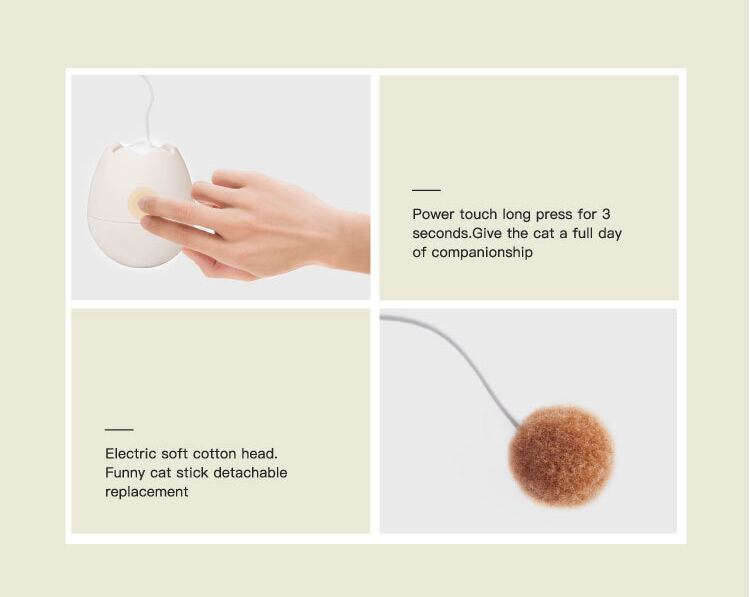 Power touch long press for 3 seconds.Give the cat a full day of companionship

Electric soft cotton head. Funny cat stick detachable replacement