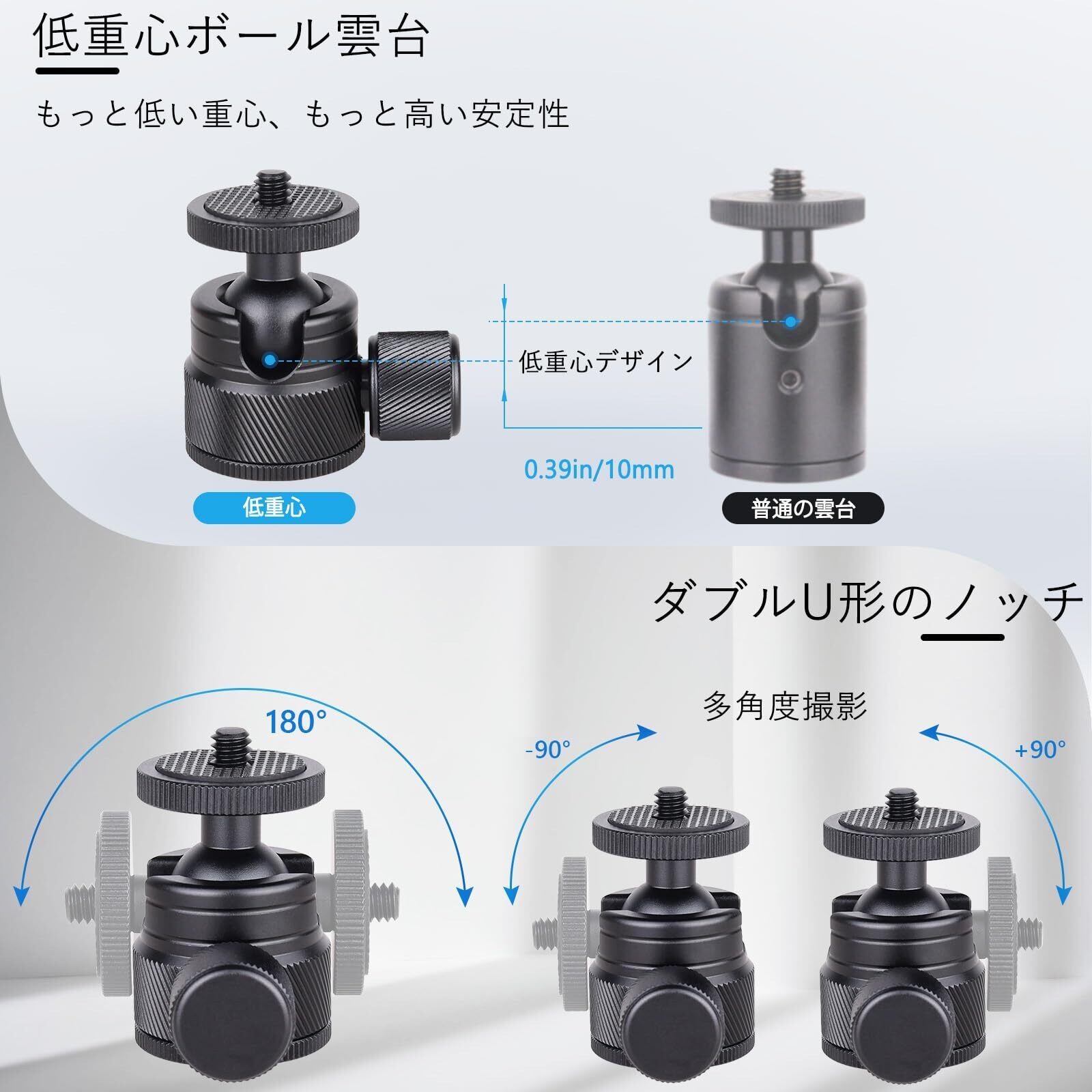 低重心ボール雲台

もっと低い重心、もっと高い安定性

低重心デザイン

0.39in/10mm

低重心

普通の雲台

ダブルU形のノッチ

多角度撮影

180°

-90°

+90°