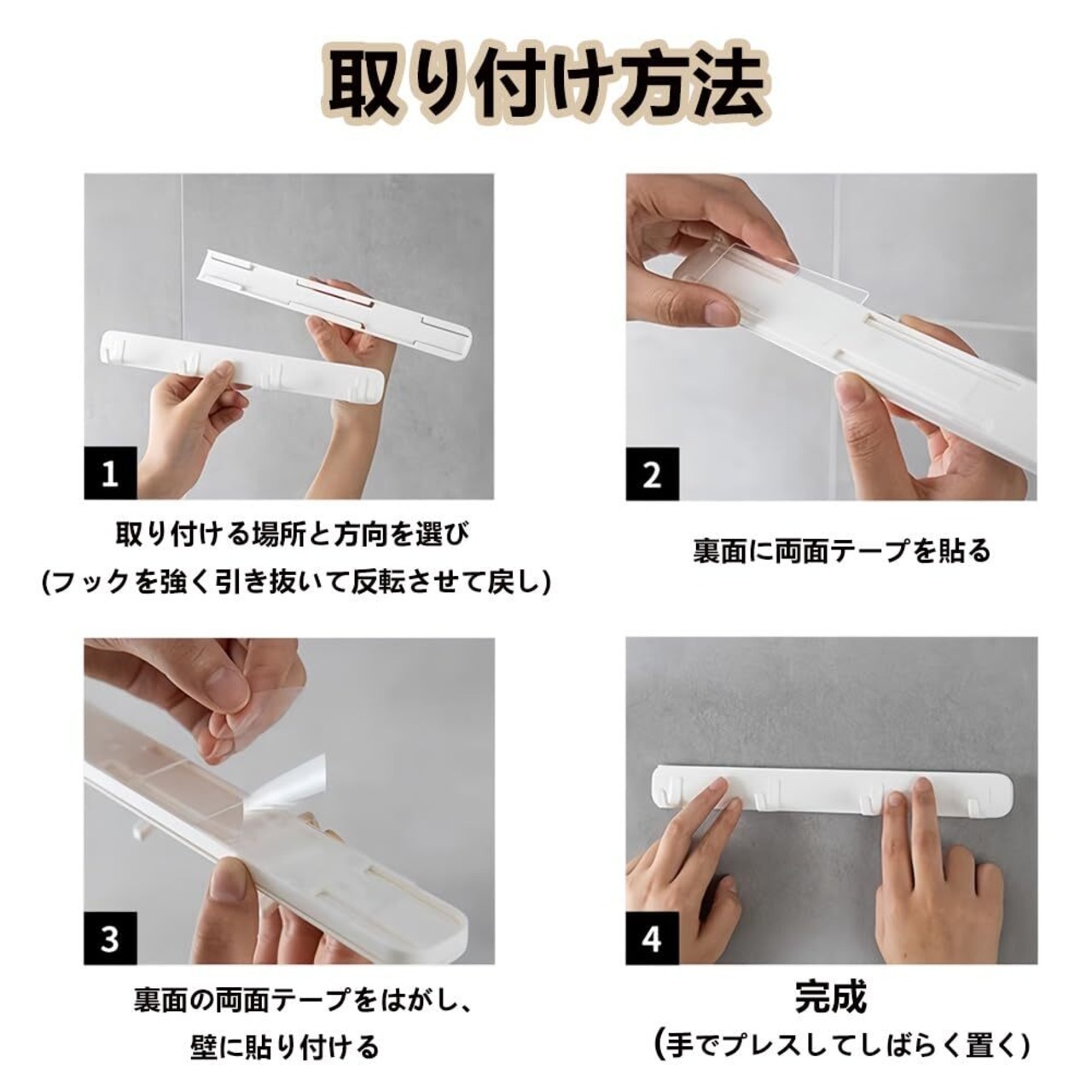 取り付け方法

1

取り付ける場所と方向を選び
(フックを強く引き抜いて反転させて戻し)

2

裏面に両面テープを貼る

3

裏面の両面テープをはがし、
壁に貼り付ける

4

完成
(手でプレスしてしばらく置く)