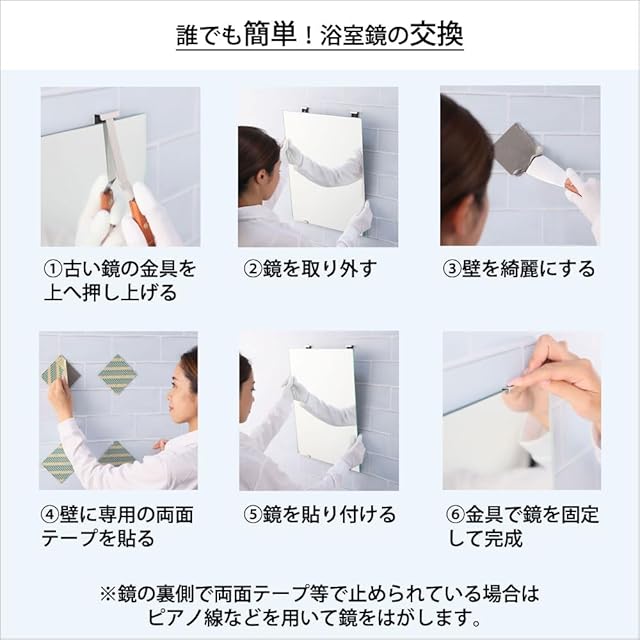 誰でも簡単！浴室鏡の交換

①古い鏡の金具を上へ押し上げる

②鏡を取り外す

③壁を綺麗にする

④壁に専用の両面テープを貼る

⑤鏡を貼り付ける

⑥金具で鏡を固定して完成

※鏡の裏側で両面テープ等で止められている場合はピアノ線などを用いて鏡をはがします。