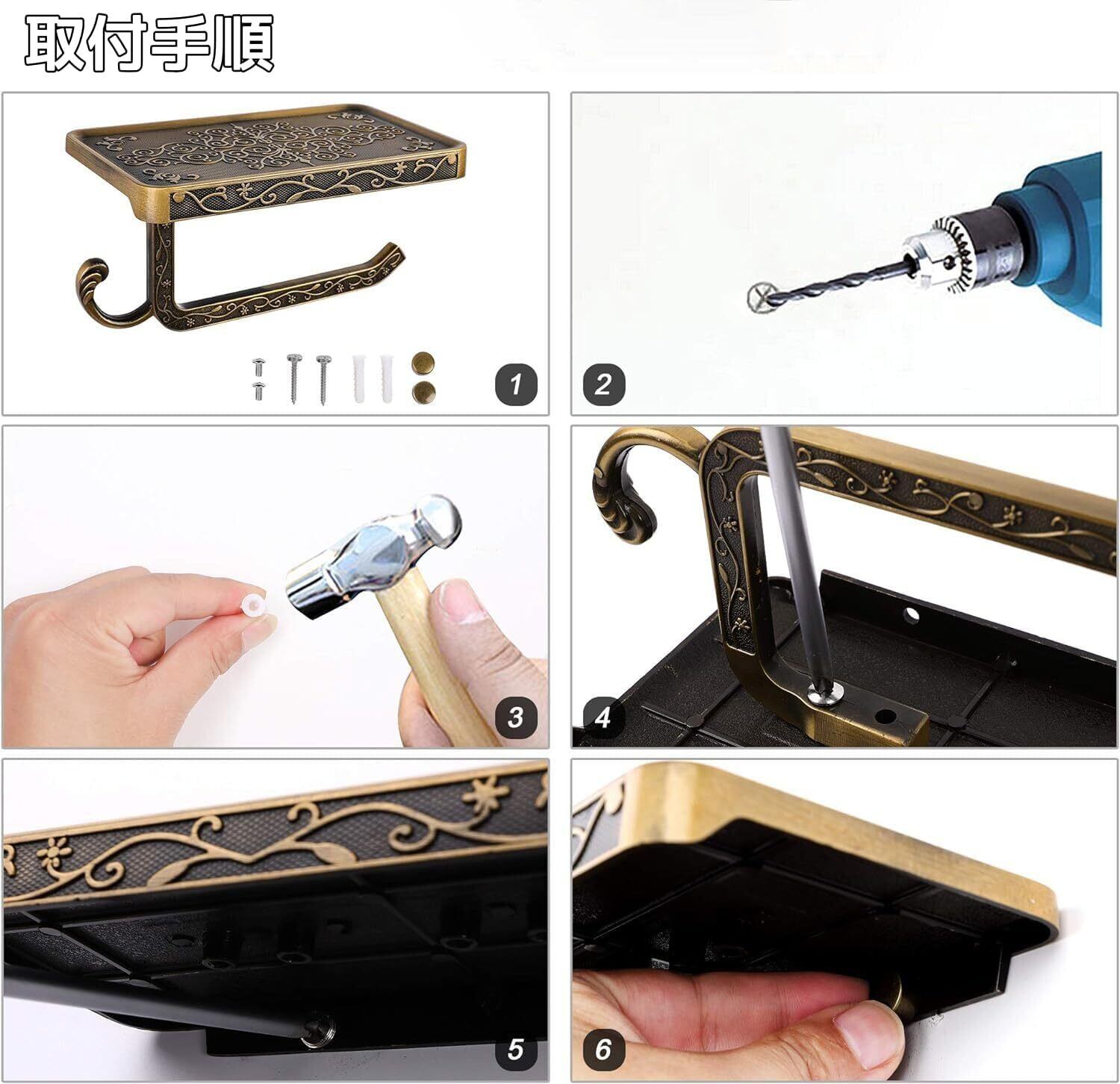 取付手順

1

2

3

4

5

6