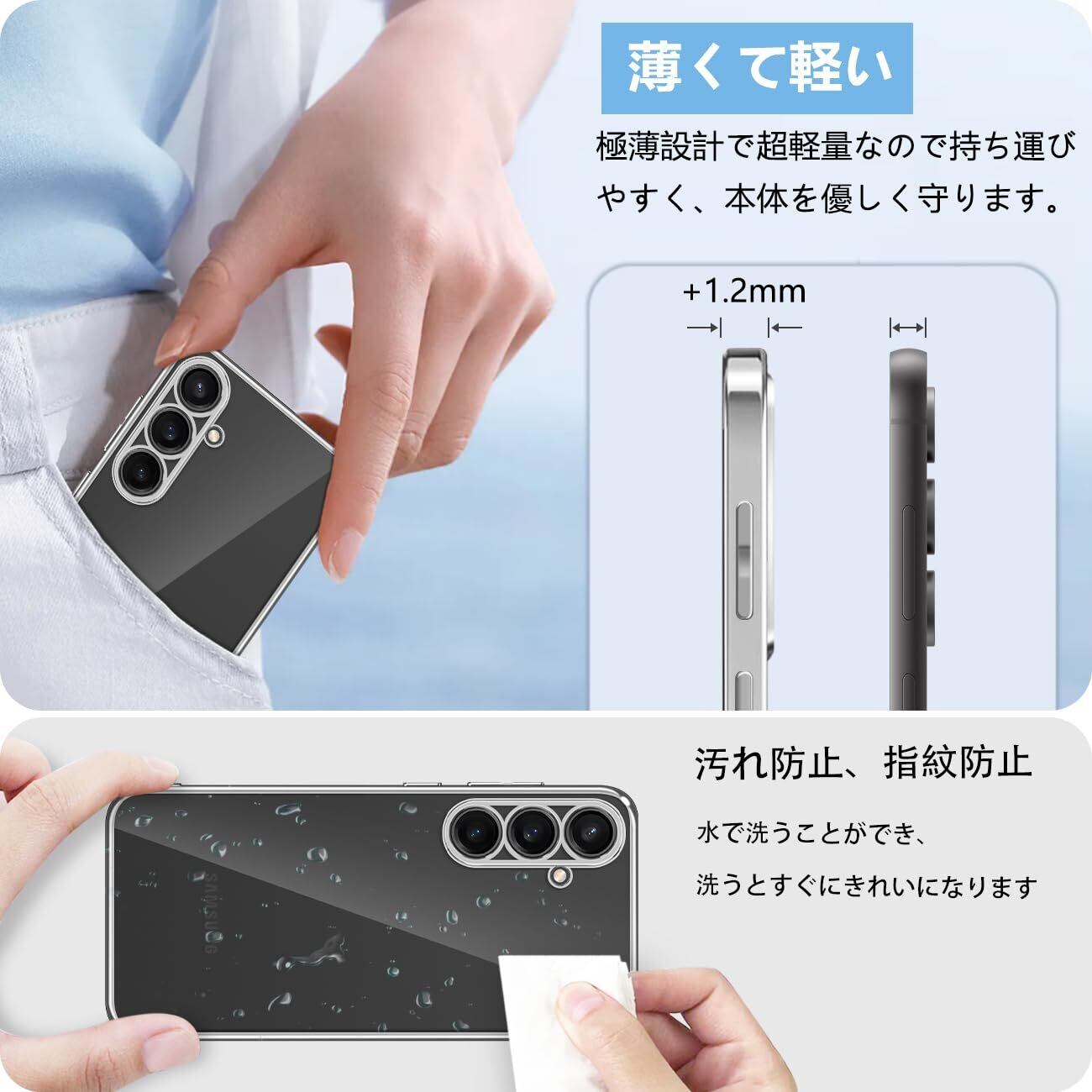 薄くて軽い

極薄設計で超軽量なので持ち運びやすく、本体を優しく守ります。

+1.2mm

汚れ防止、指紋防止

水で洗うことができ、

洗うとすぐにきれいになります

SAMSUNG