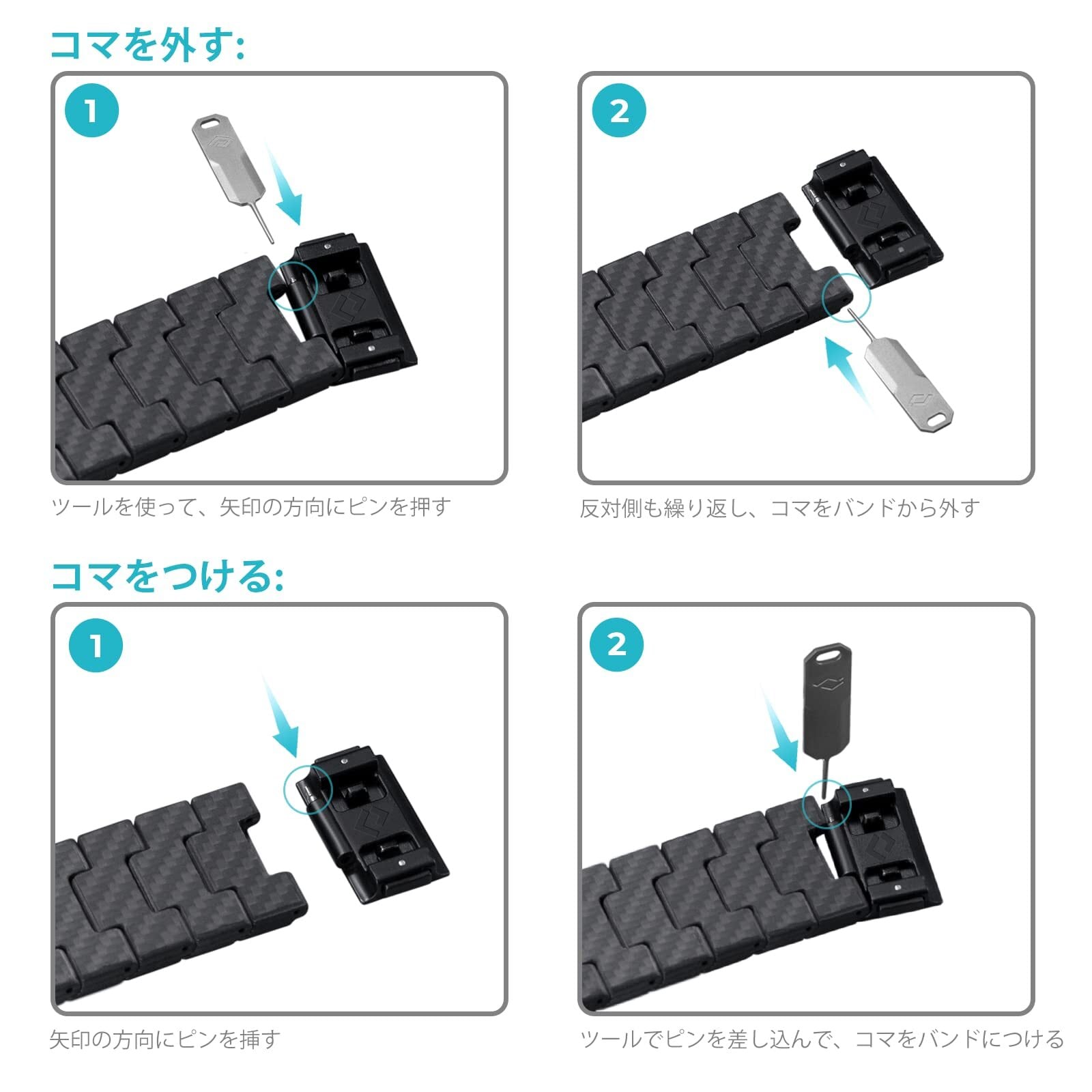 コマを外す:

1

ツールを使って、矢印の方向にピンを押す

2

反対側も繰り返し、コマをバンドから外す

コマをつける:

1

矢印の方向にピンを挿す

2

ツールでピンを差し込んで、コマをバンドにつける