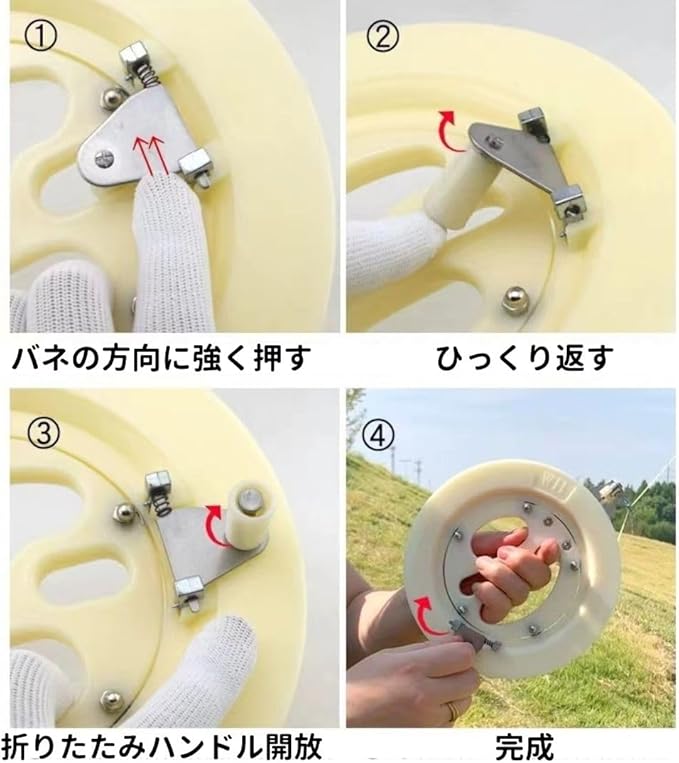 ①

バネの方向に強く押す

②

ひっくり返す

③

折りたたみハンドル開放

④

完成