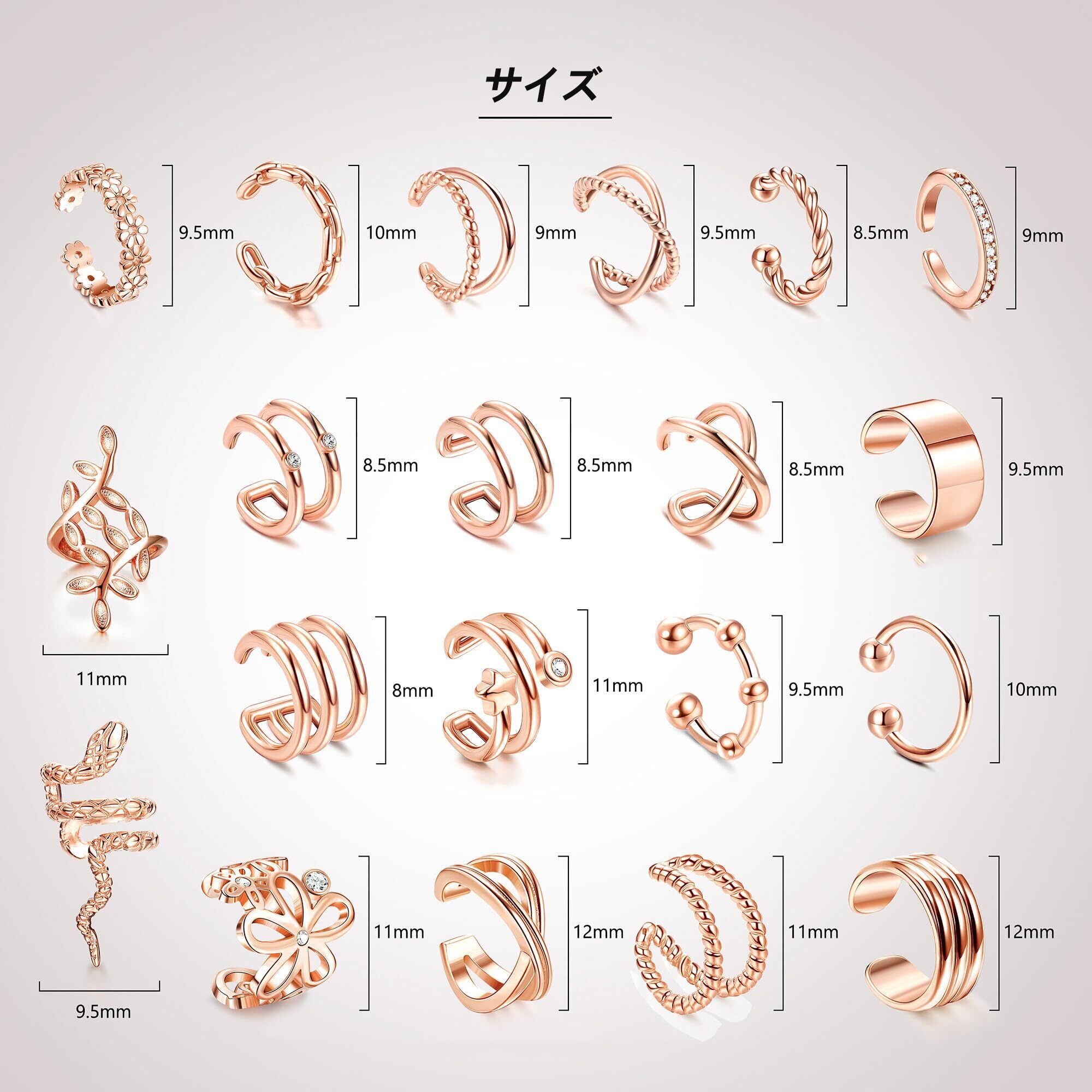 サイズ

9.5mm

10mm

9mm

9.5mm

8.5mm

9mm

8.5mm

8.5mm

8.5mm

9.5mm

11mm

8mm

11mm

9.5mm

10mm

11mm

12mm

11mm

12mm

9.5mm