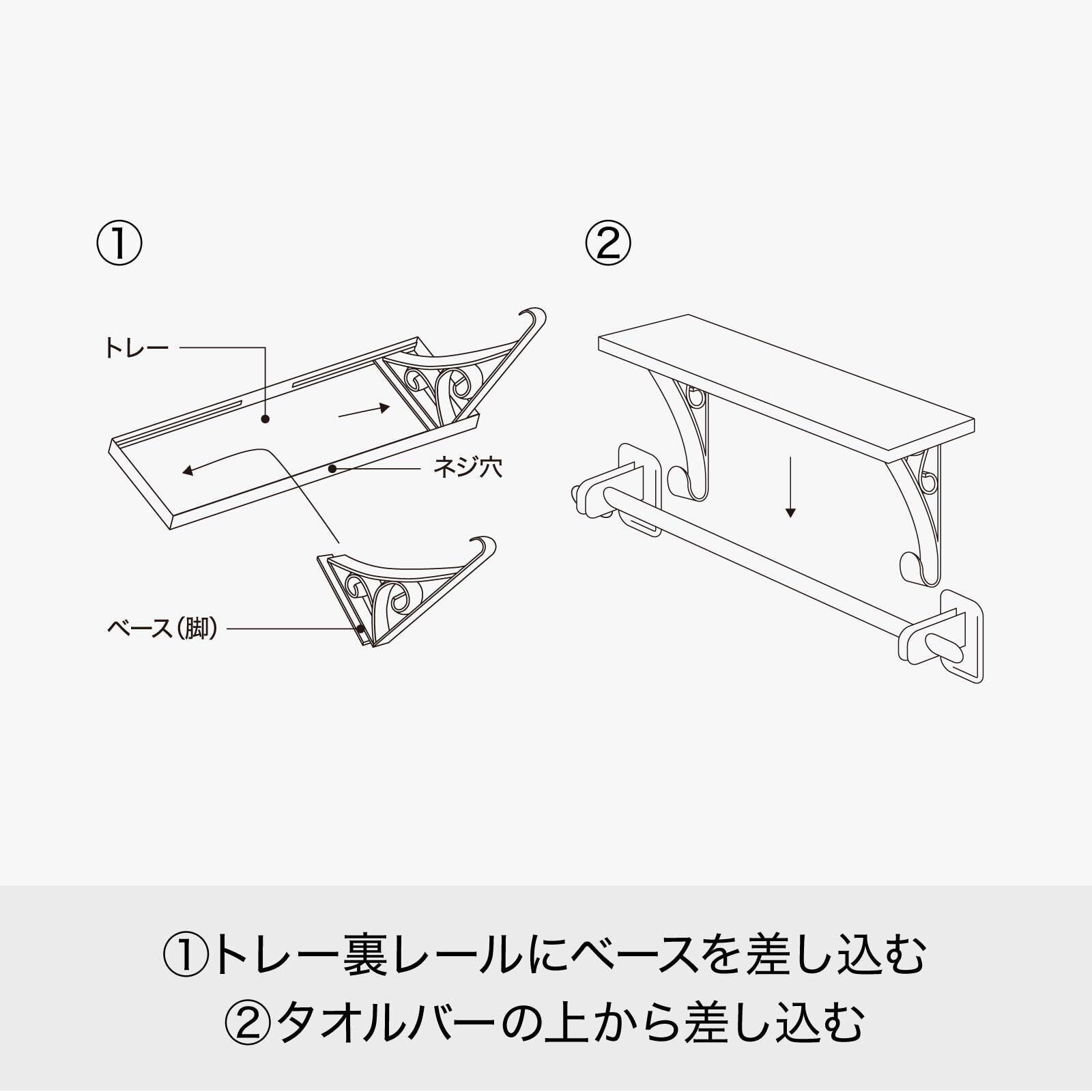 ①

トレー

ネジ穴

ベース(脚)

②

①トレー裏レールにベースを差し込む
②タオルバーの上から差し込む