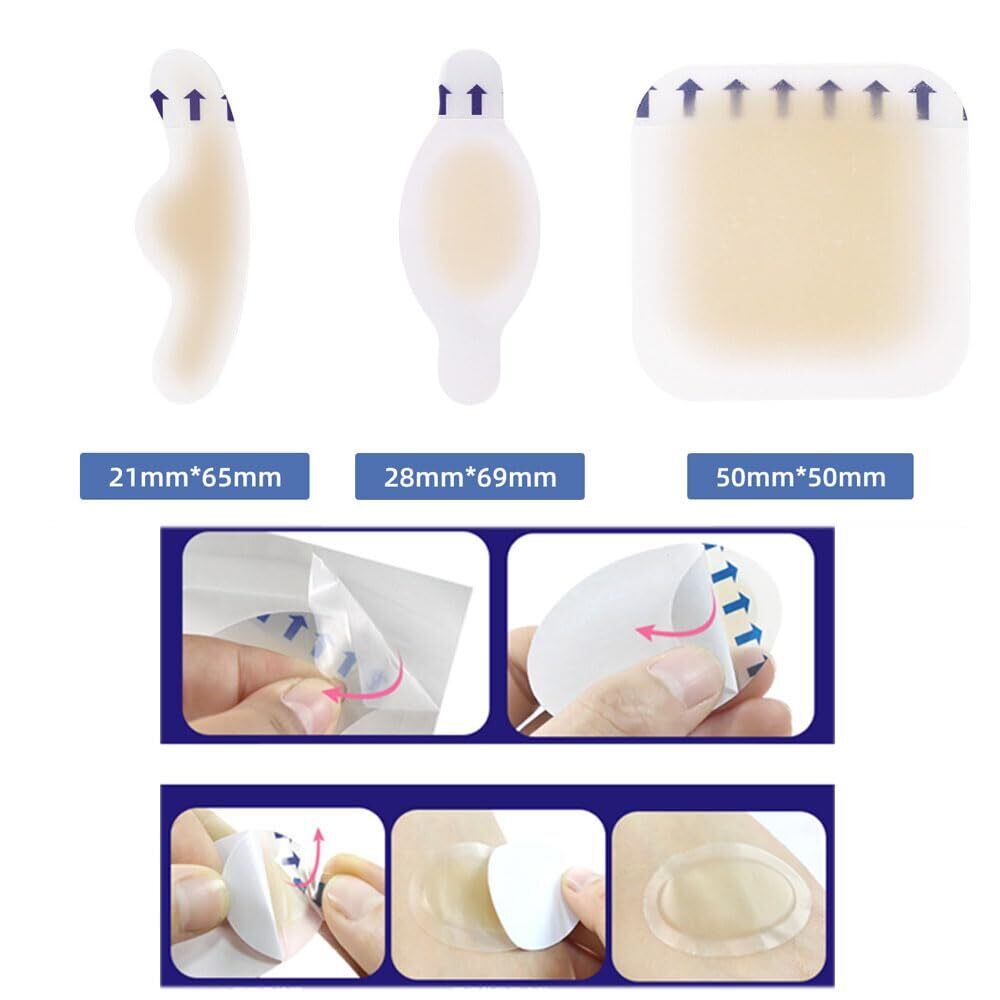 21mm*65mm

28mm*69mm

50mm*50mm