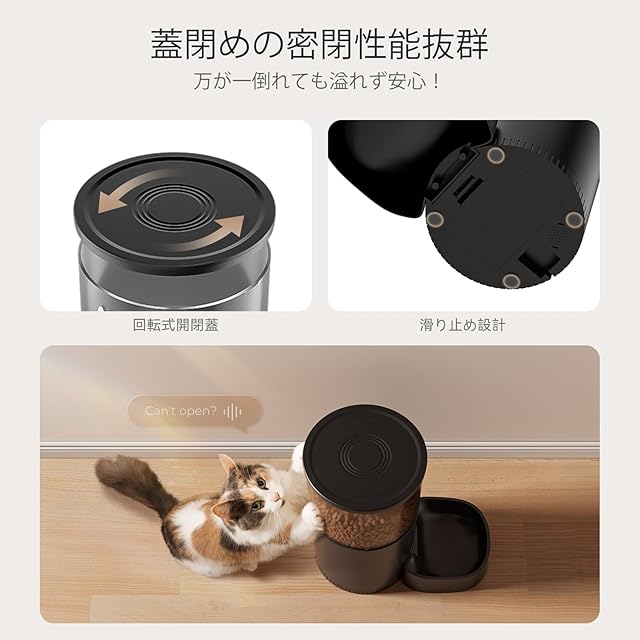 蓋閉めの密閉性能抜群
万が一倒れても溢れず安心！

回転式開閉蓋

滑り止め設計

Can't open?