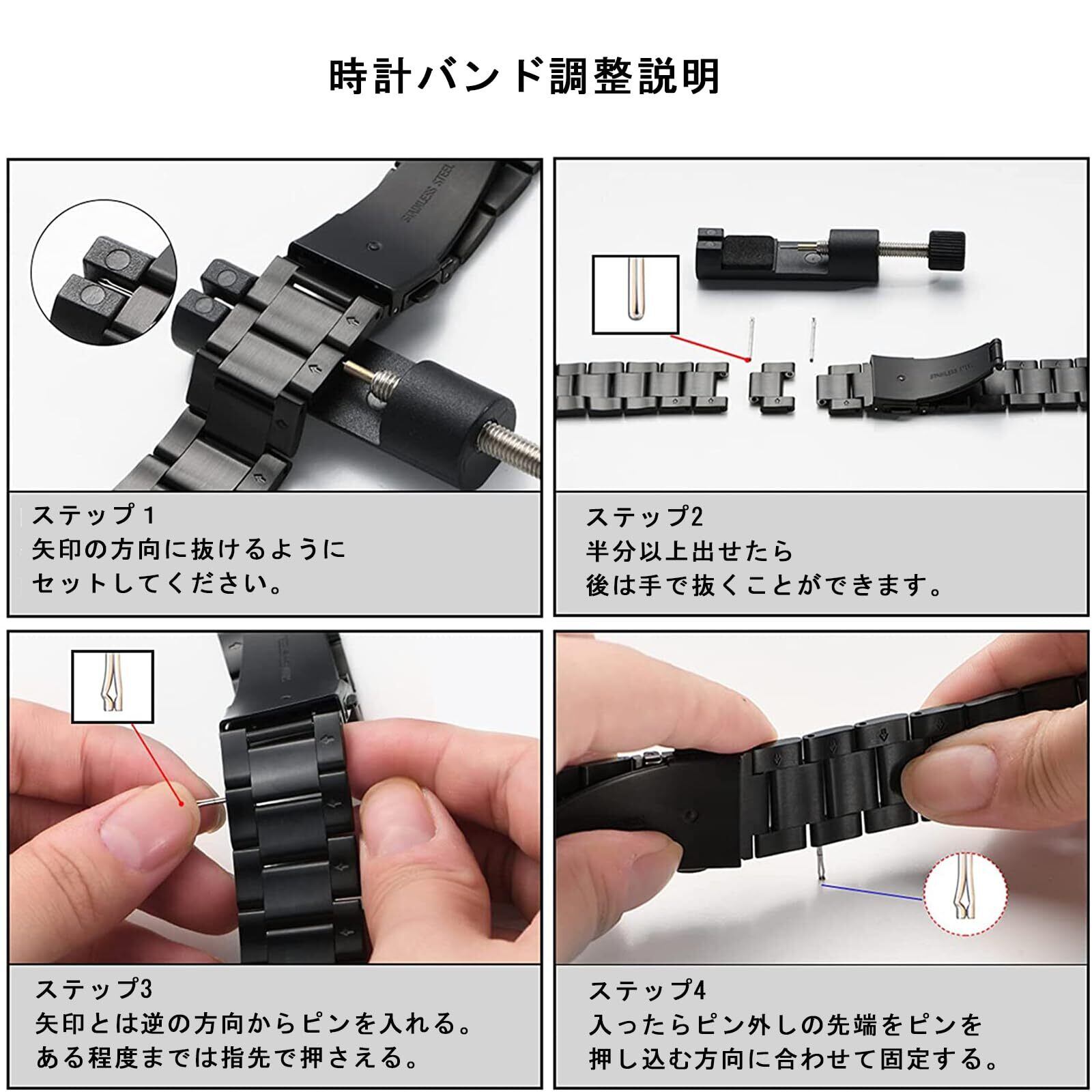 時計バンド調整説明

STAINLESS STEEL

ステップ1
矢印の方向に抜けるように
セットしてください。

STAINLESS STEEL

ステップ2
半分以上出せたら
後は手で抜くことができます。

ステップ3
矢印とは逆の方向からピンを入れる。
ある程度までは指先で押さえる。

ステップ4
入ったらピン外しの先端をピンを
押し込む方向に合わせて固定する。