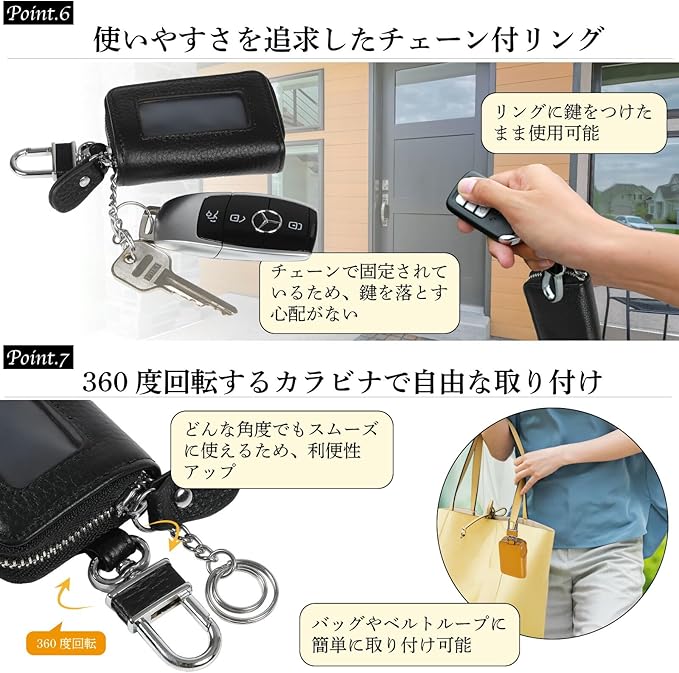 Point.6
使いやすさを追求したチェーン付リング

リングに鍵をつけたまま使用可能

チェーンで固定されているため、鍵を落とす心配がない

Point.7
360 度回転するカラビナで自由な取り付け

どんな角度でもスムーズに使えるため、利便性アップ

360 度回転

バッグやベルトループに簡単に取り付け可能