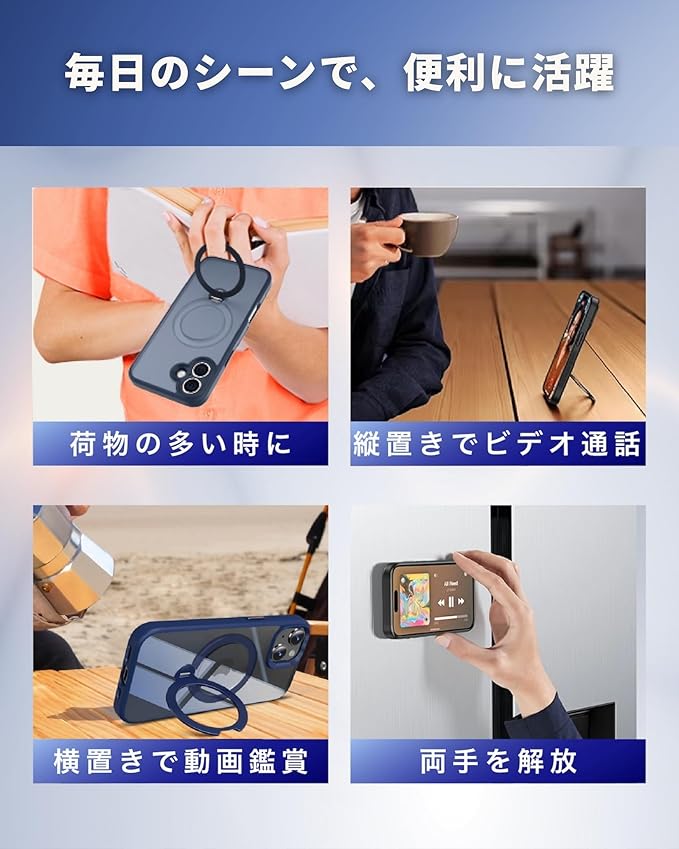 毎日のシーンで、便利に活躍

荷物の多い時に

縦置きでビデオ通話

横置きで動画鑑賞

両手を解放