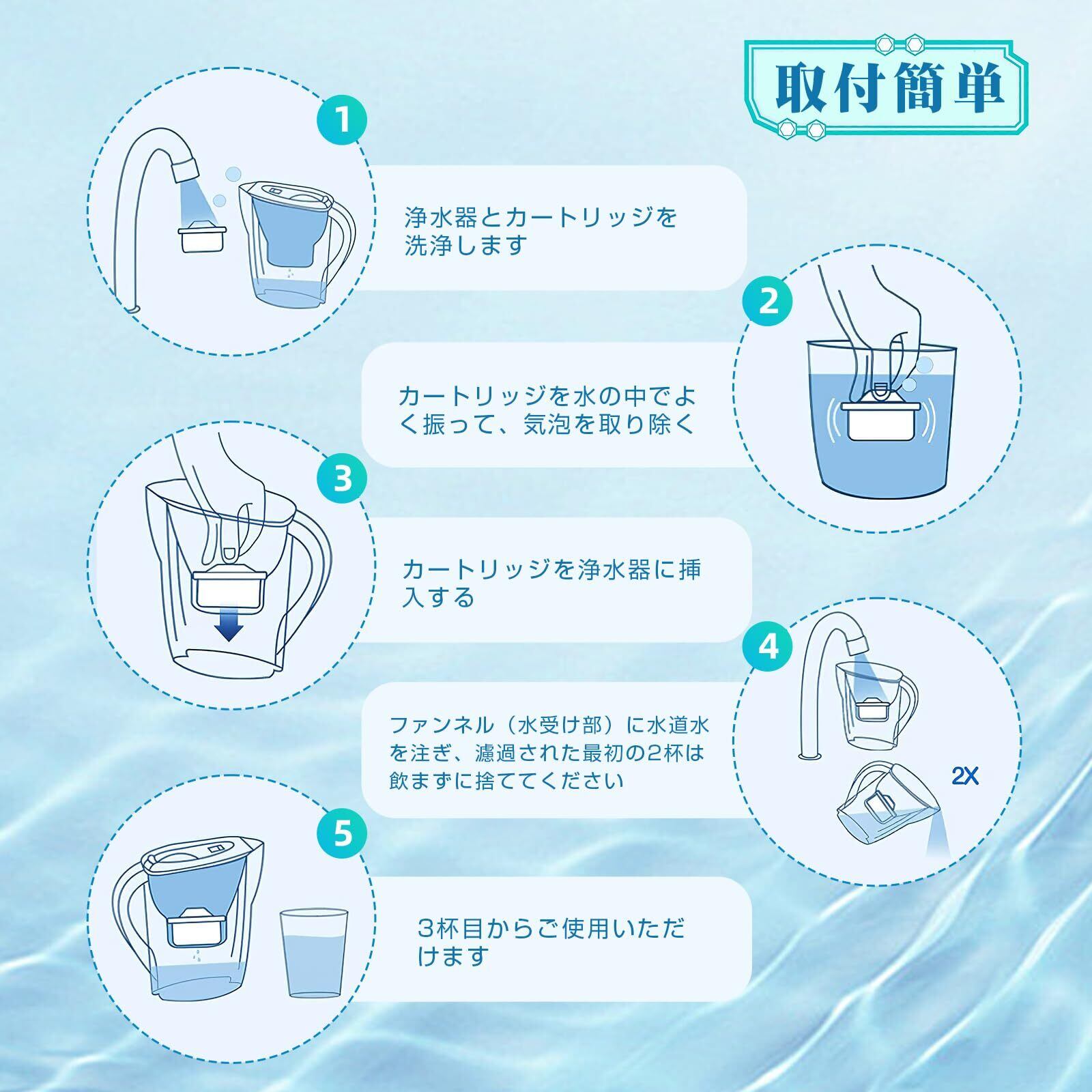 取付簡単

1

浄水器とカートリッジを洗浄します

2

カートリッジを水の中でよく振って、気泡を取り除く

3

カートリッジを浄水器に挿入する

4

ファンネル（水受け部）に水道水を注ぎ、濾過された最初の2杯は飲まずに捨ててください

2X

5

3杯目からご使用いただけます