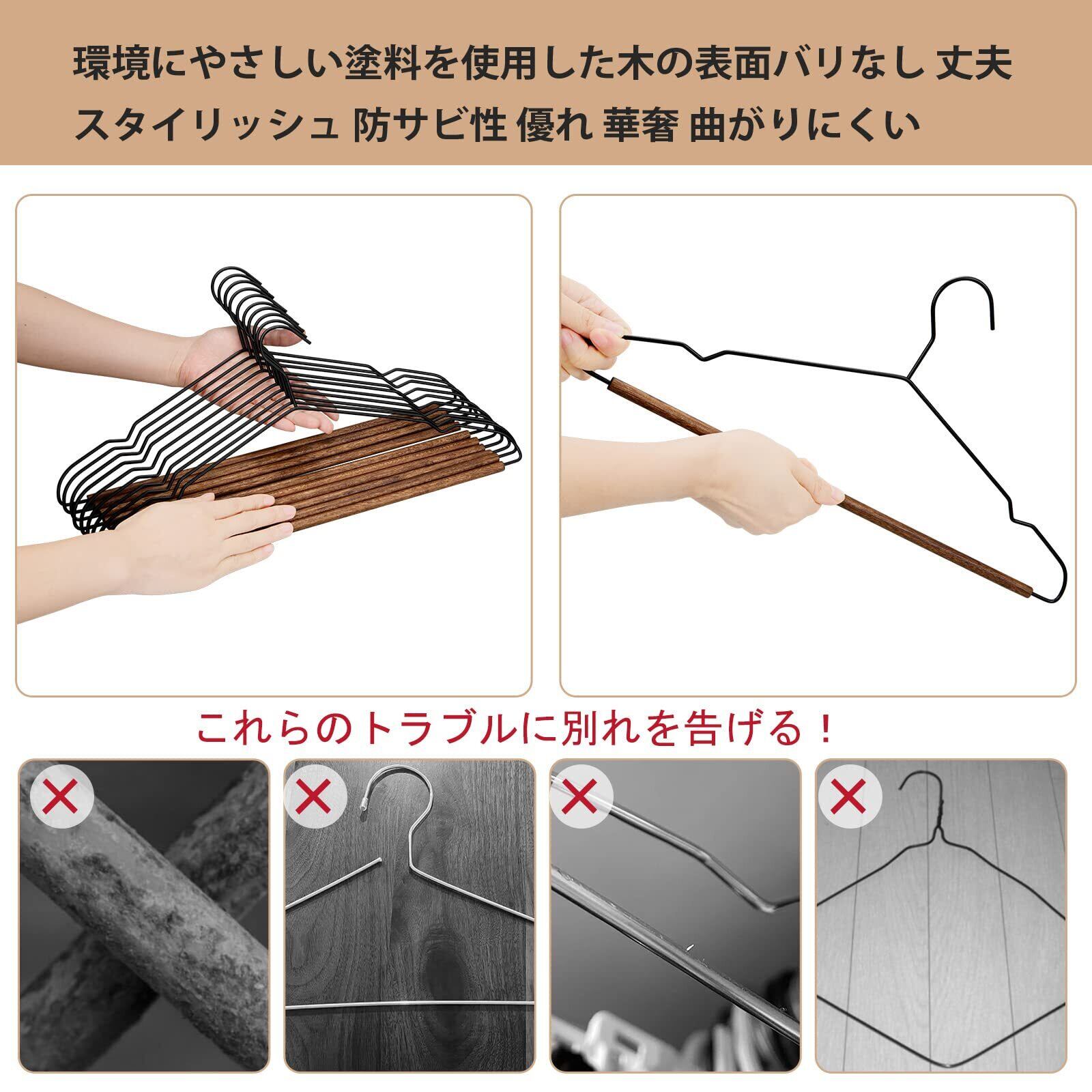 環境にやさしい塗料を使用した木の表面バリなし 丈夫
スタイリッシュ 防サビ性 優れ 華奢 曲がりにくい

これらのトラブルに別れを告げる！