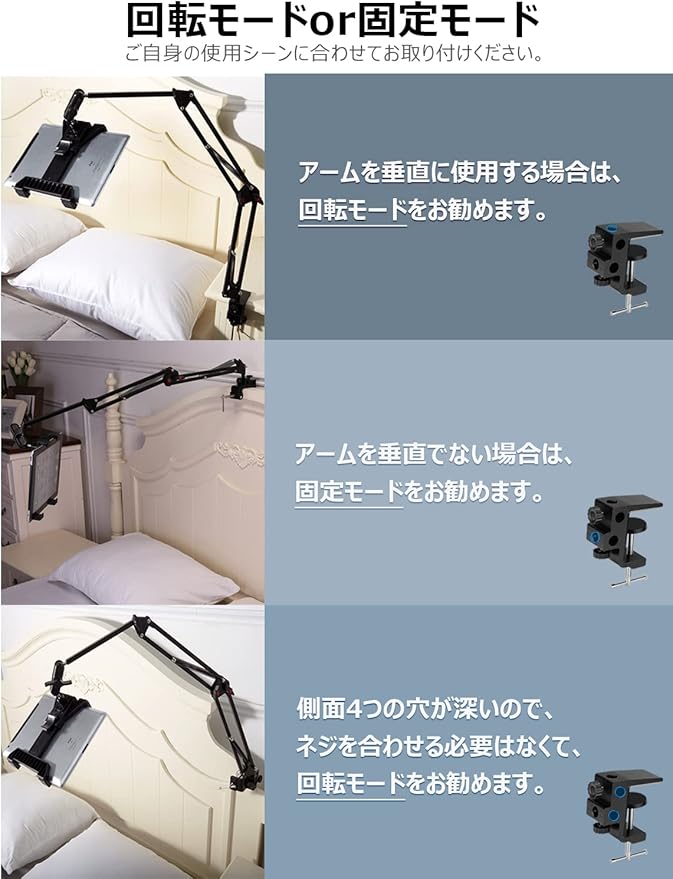 回転モードor固定モード
ご自身の使用シーンに合わせてお取り付けください。

アームを垂直に使用する場合は、
回転モードをお勧めます。

アームを垂直でない場合は、
固定モードをお勧めます。

側面4つの穴が深いので、
ネジを合わせる必要はなくて、
回転モードをお勧めます。