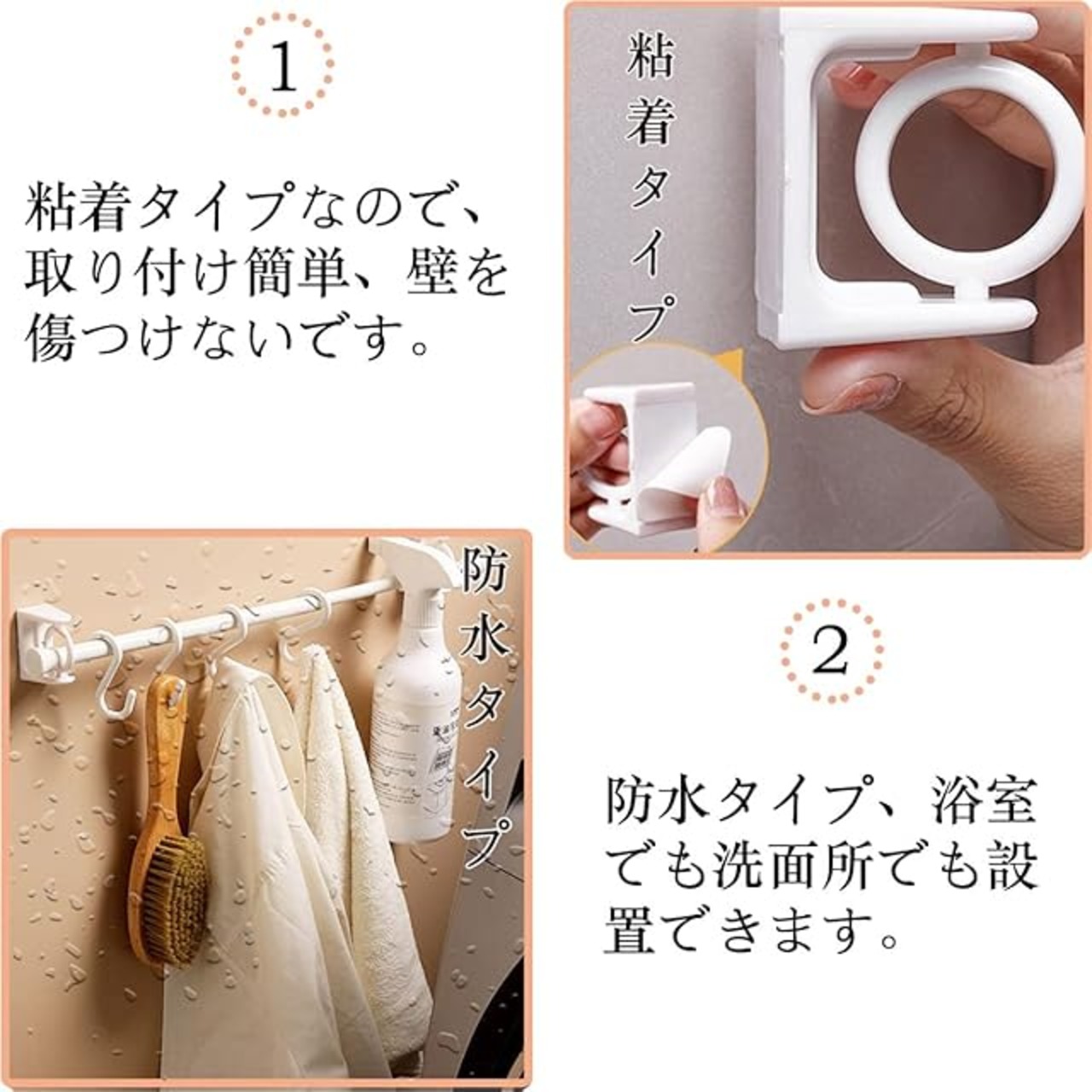 1

粘着タイプなので、取り付け簡単、壁を傷つけないです。

粘着タイプ

防水タイプ

2

防水タイプ、浴室でも洗面所でも設置できます。